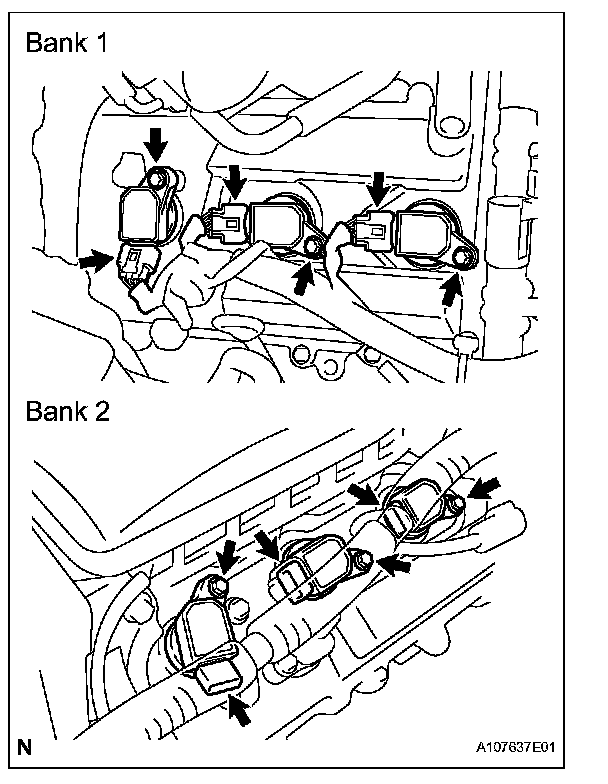 Bank 1

Bank 2

N

A107637E01