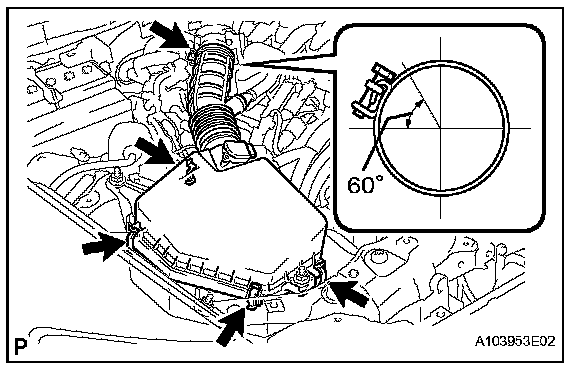 60°

P

A103953E02