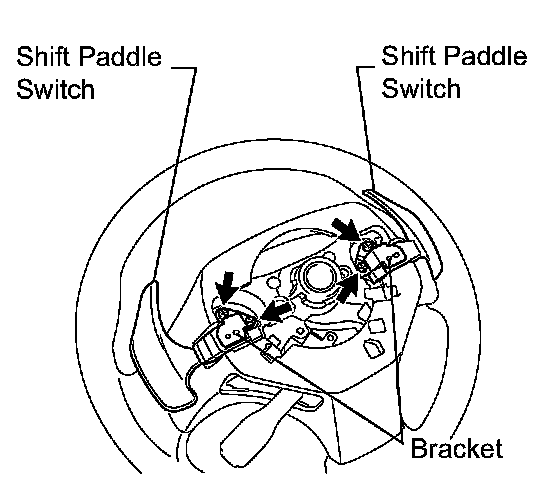 Shift Paddle Switch

Shift Paddle Switch

Bracket