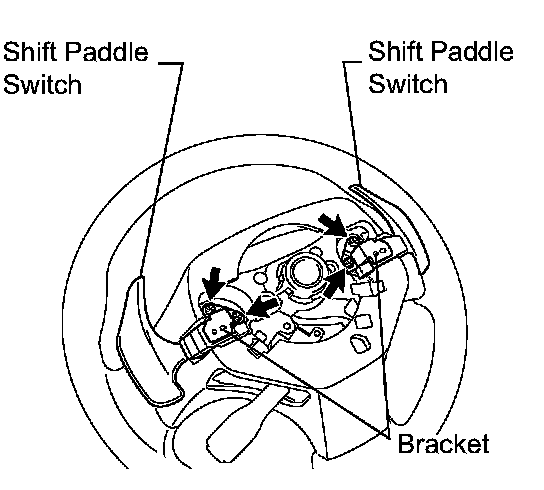 Shift Paddle Switch

Shift Paddle Switch

Bracket