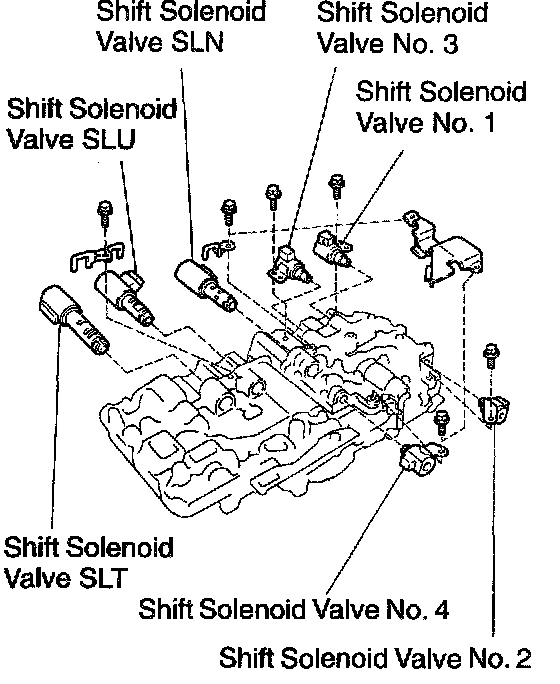 Shift Solenoid Valve SLN

Shift Solenoid Valve No. 3

Shift Solenoid Valve No. 1

Shift Solenoid Valve SLU

Shift Solenoid Valve SLT

Shift Solenoid Valve No. 4

Shift Solenoid Valve No. 2