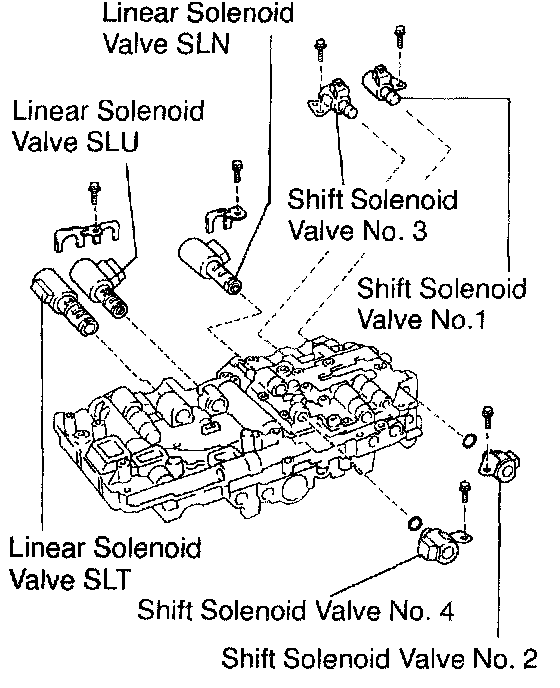 Linear Solenoid
Valve SLN

Linear Solenoid
Valve SLU

Shift Solenoid
Valve No. 3

Shift Solenoid
Valve No.1

Linear Solenoid
Valve SLT

Shift Solenoid Valve No. 4

Shift Solenoid Valve No. 2