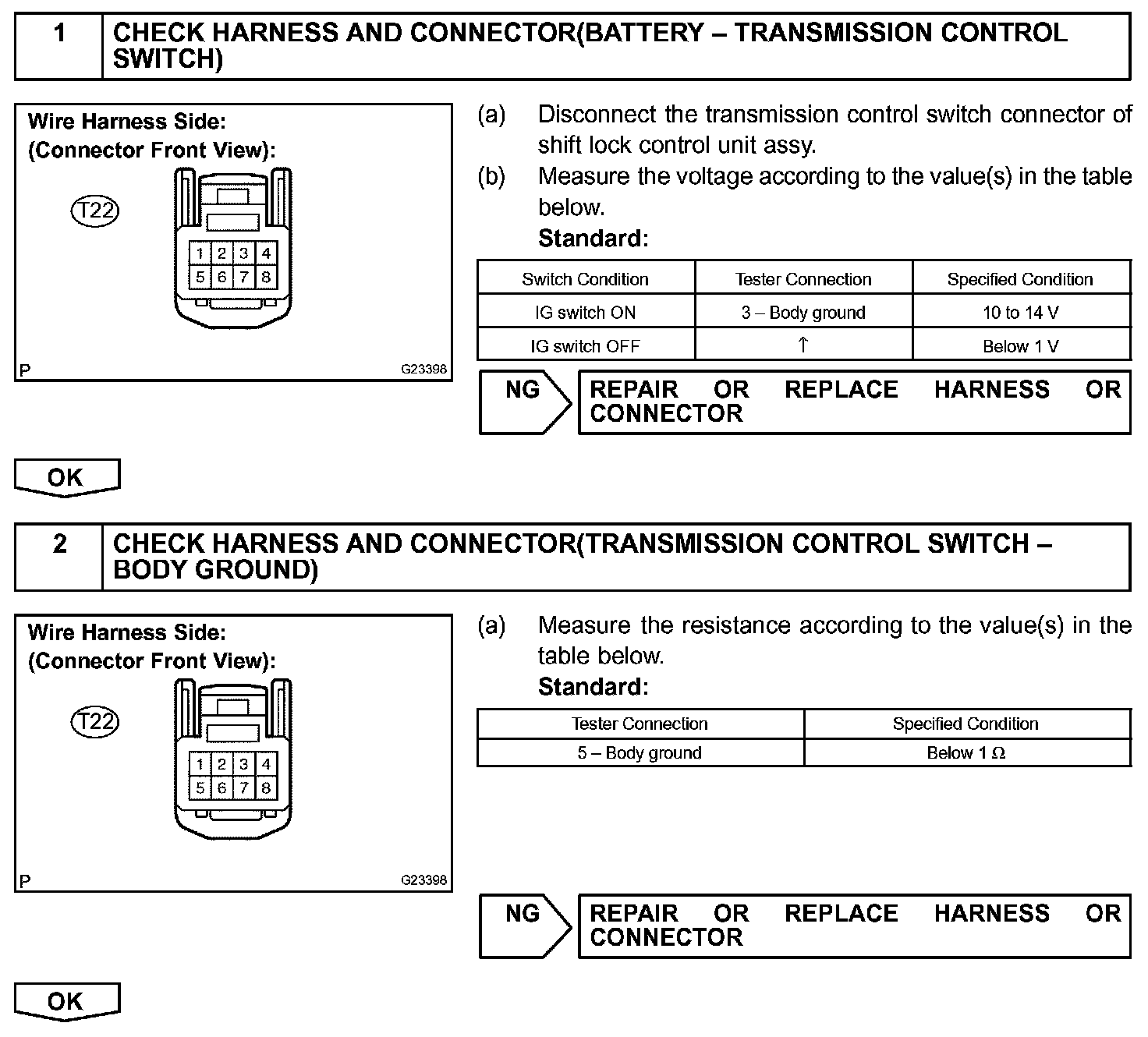 1 CHECK HARNESS AND CONNECTOR(BATTERY – TRANSMISSION CONTROL SWITCH)

Wire Harness Side:
(Connector Front View):

T22

1 2 3 4
5 6 7 8

P G23398

(a) Disconnect the transmission control switch connector of shift lock control unit assy.

(b) Measure the voltage according to the value(s) in the table below.

Standard:

| Switch Condition | Tester Connection | Specified Condition |
|---|---|---|
| IG switch ON | 3 – Body ground | 10 to 14 V |
| IG switch OFF | ↑ | Below 1 V |

NG REPAIR OR REPLACE HARNESS OR CONNECTOR

OK

2 CHECK HARNESS AND CONNECTOR(TRANSMISSION CONTROL SWITCH – BODY GROUND)

Wire Harness Side:
(Connector Front View):

T22

1 2 3 4
5 6 7 8

P G23398

(a) Measure the resistance according to the value(s) in the table below.

Standard:

| Tester Connection | Specified Condition |
|---|---|
| 5 – Body ground | Below 1 Ω |

NG REPAIR OR REPLACE HARNESS OR CONNECTOR

OK