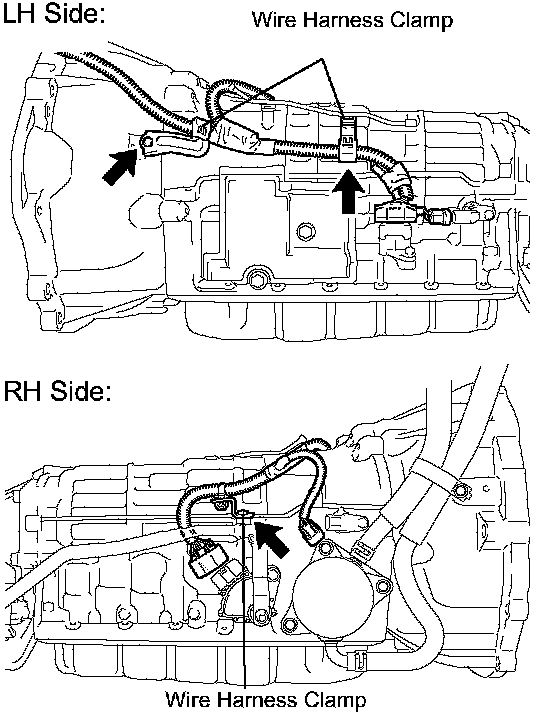 LH Side:

Wire Harness Clamp

RH Side:

Wire Harness Clamp