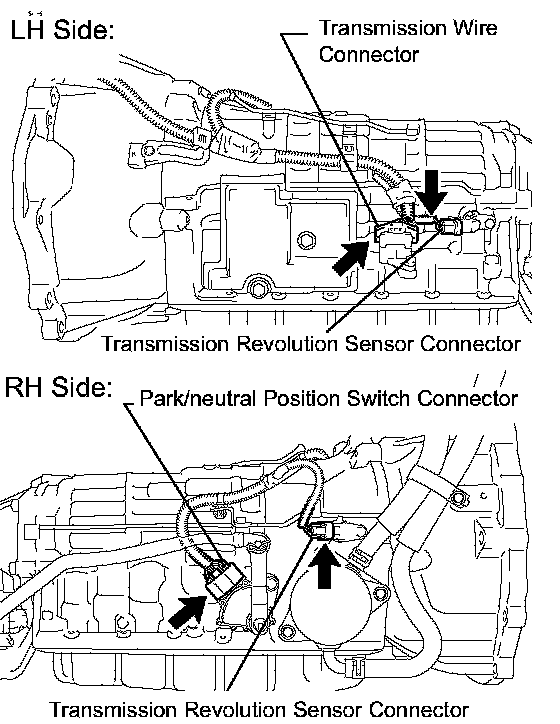 LH Side:

Transmission Wire Connector

Transmission Revolution Sensor Connector

RH Side:

Park/neutral Position Switch Connector

Transmission Revolution Sensor Connector