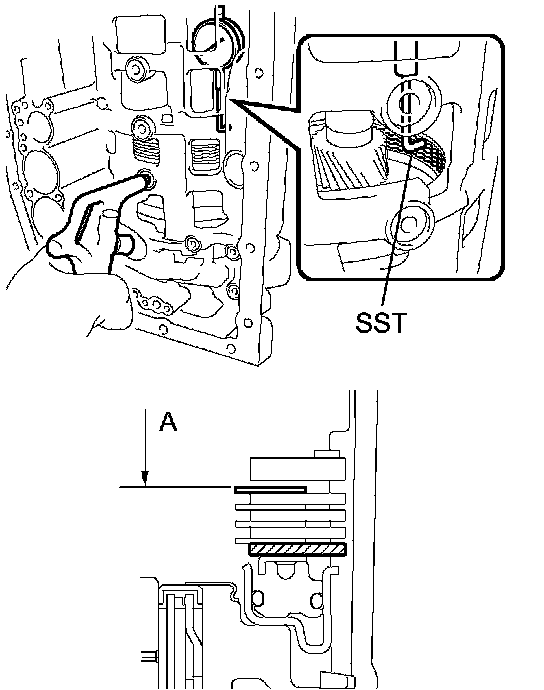 SST

A