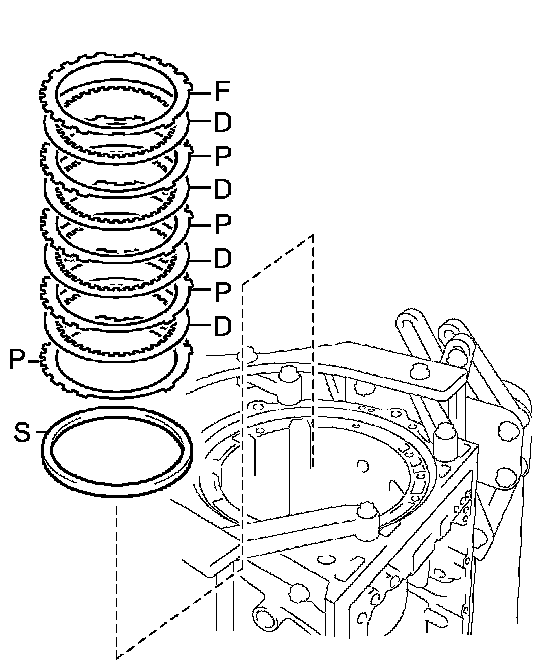 F
D
P
D
P
D
P
D
P
S