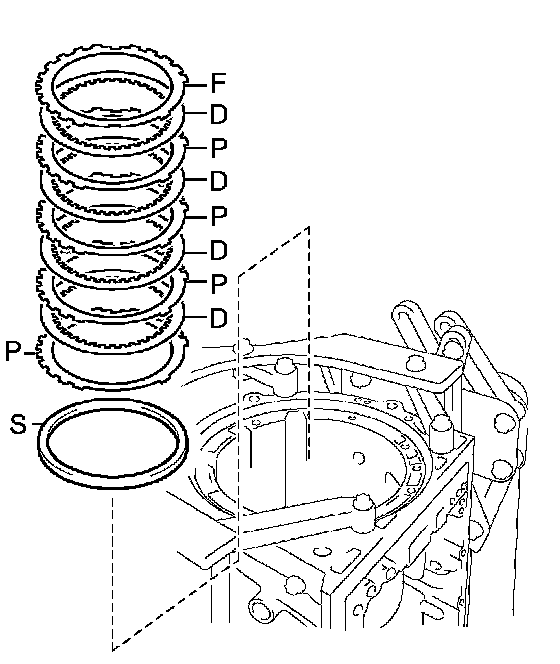 F
D
P
D
P
D
P
D
P
S