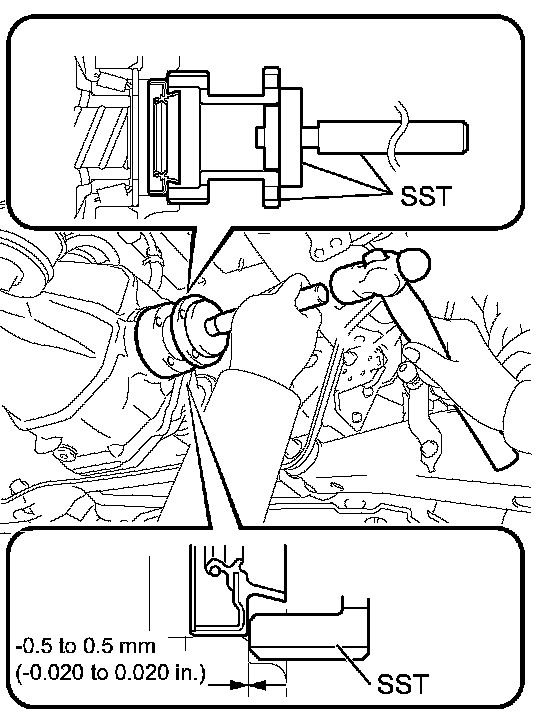 SST

-0.5 to 0.5 mm
(-0.020 to 0.020 in.)

SST