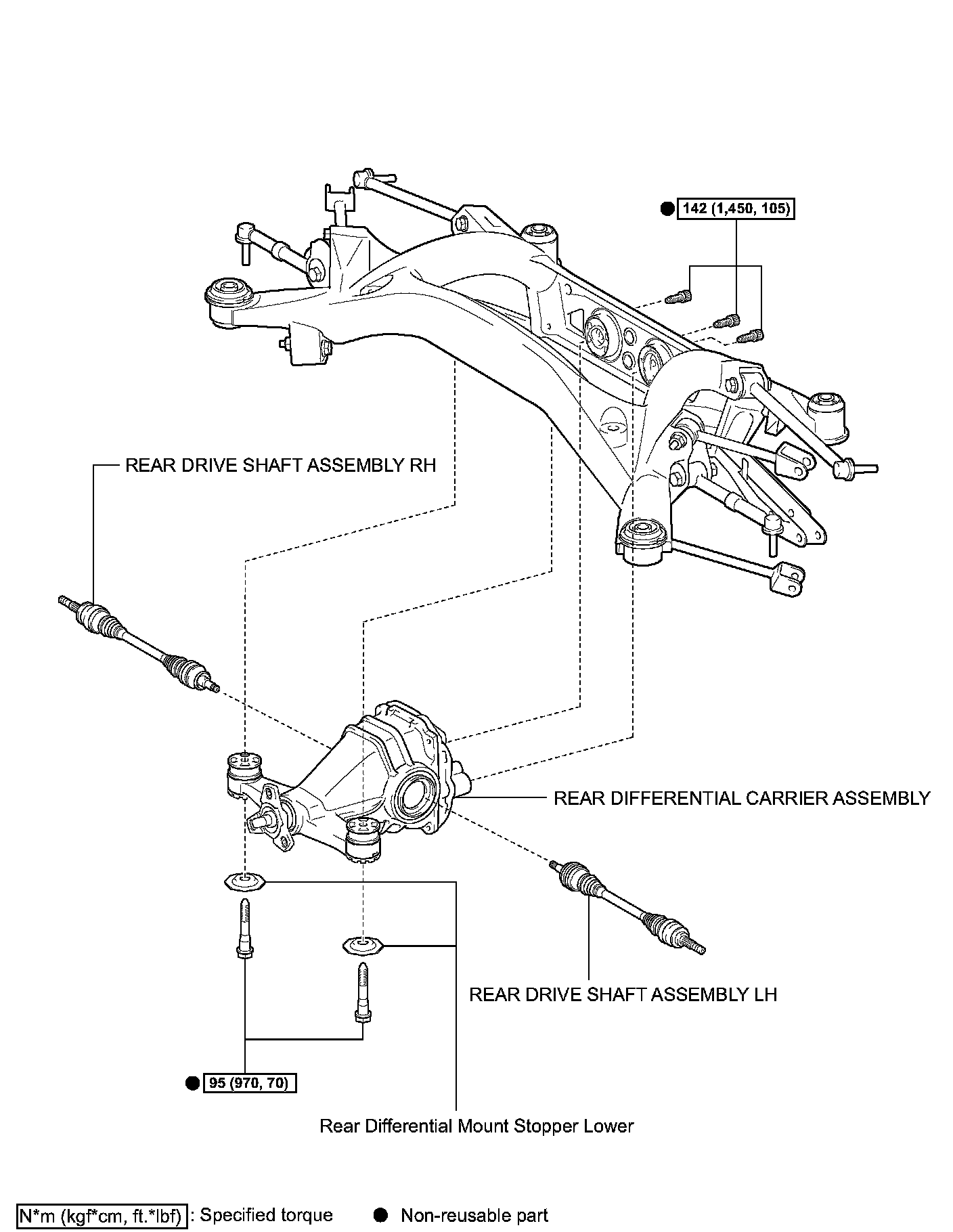 ● 142 (1,450, 105)

REAR DRIVE SHAFT ASSEMBLY RH

REAR DIFFERENTIAL CARRIER ASSEMBLY

REAR DRIVE SHAFT ASSEMBLY LH

● 95 (970, 70)

Rear Differential Mount Stopper Lower

N*m (kgf*cm, ft.*lbf) : Specified torque ● Non-reusable part