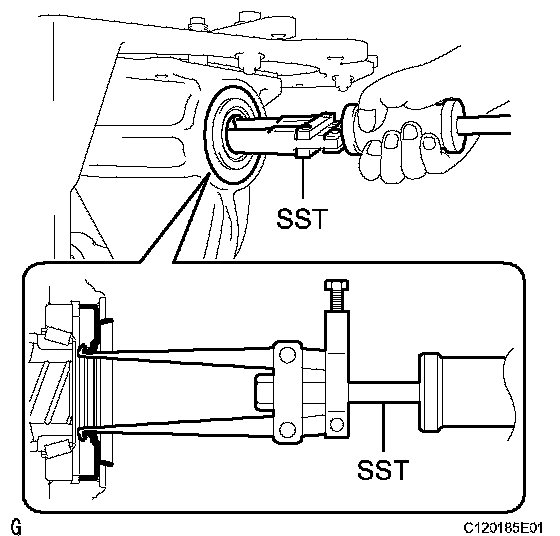 SST

SST

G

C120185E01