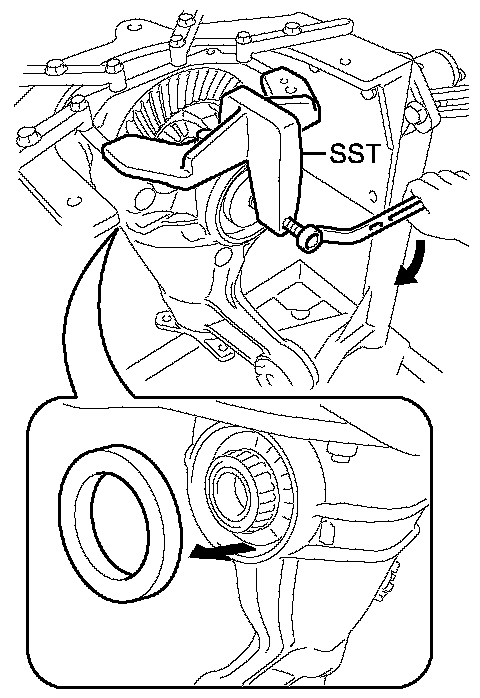 SST