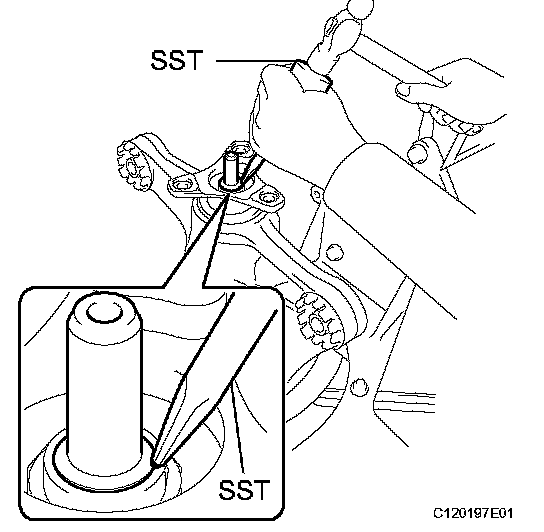 SST

SST

C120197E01