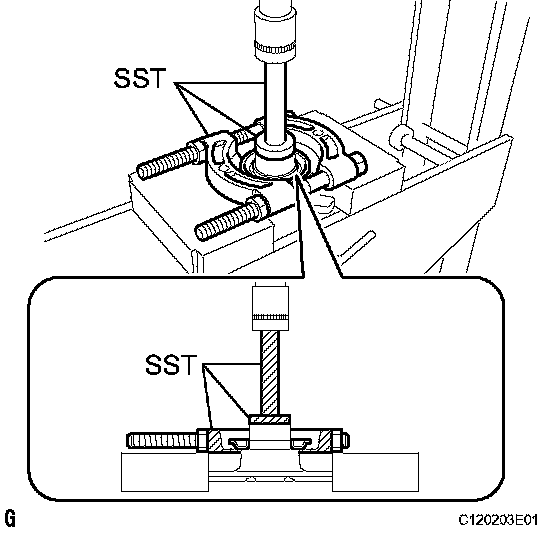 SST

SST

G

C120203E01