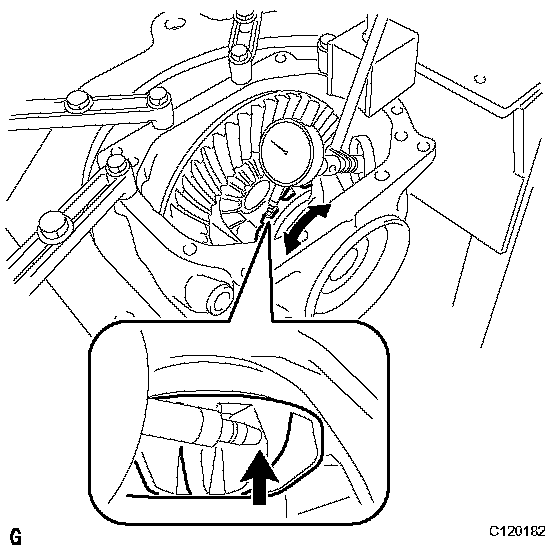 G

C120182