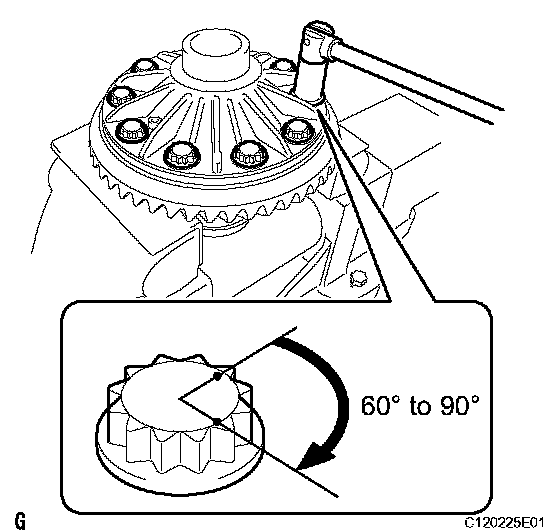 60° to 90°

G

C120225E01