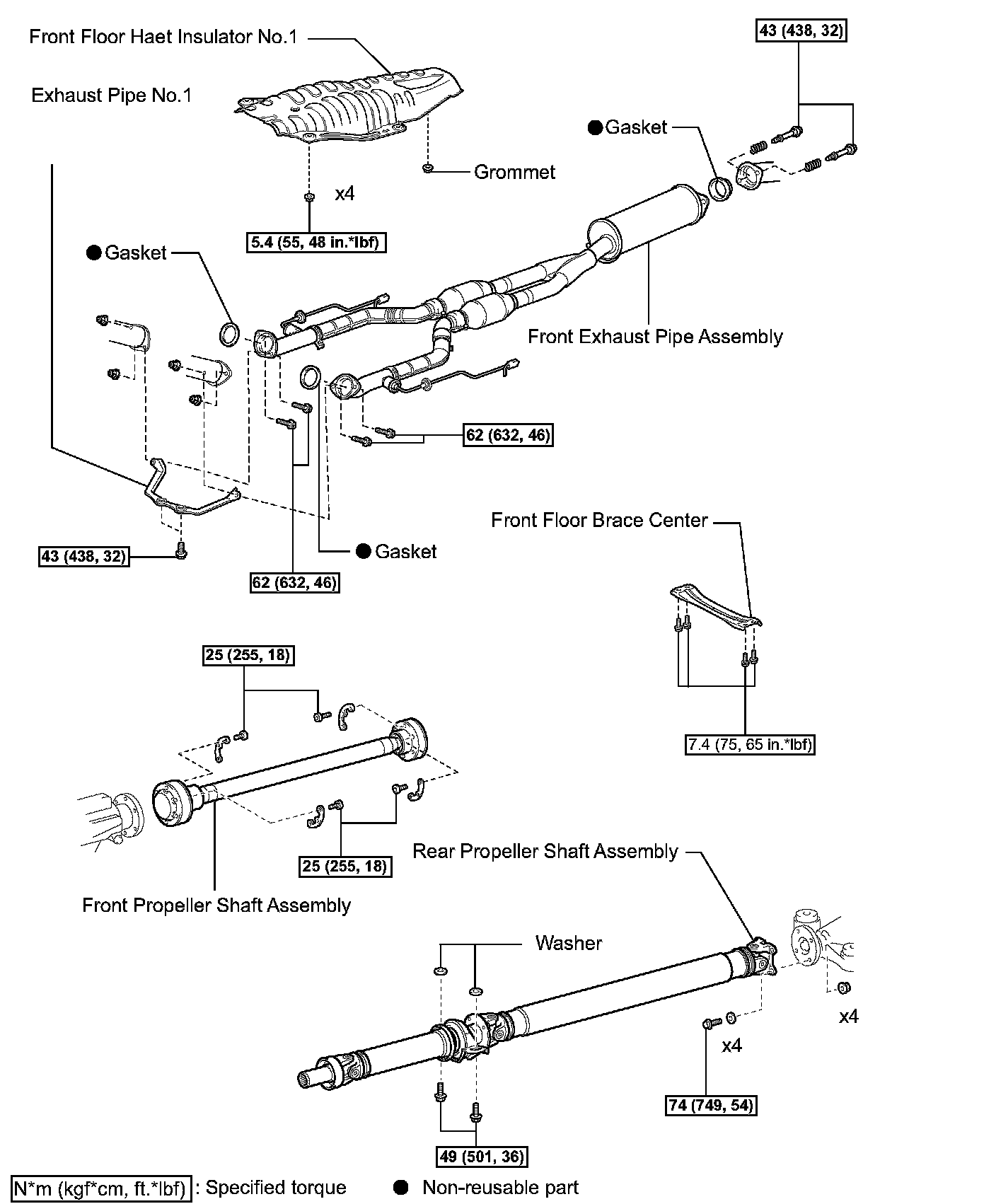 Front Floor Haet Insulator No.1

43 (438, 32)

Exhaust Pipe No.1

● Gasket

Grommet

x4

5.4 (55, 48 in.*lbf)

● Gasket

Front Exhaust Pipe Assembly

62 (632, 46)

Front Floor Brace Center

43 (438, 32)

● Gasket

62 (632, 46)

25 (255, 18)

7.4 (75, 65 in.*lbf)

25 (255, 18)

Rear Propeller Shaft Assembly

Front Propeller Shaft Assembly

Washer

x4

x4

74 (749, 54)

49 (501, 36)

N*m (kgf*cm, ft.*lbf) : Specified torque ● Non-reusable part