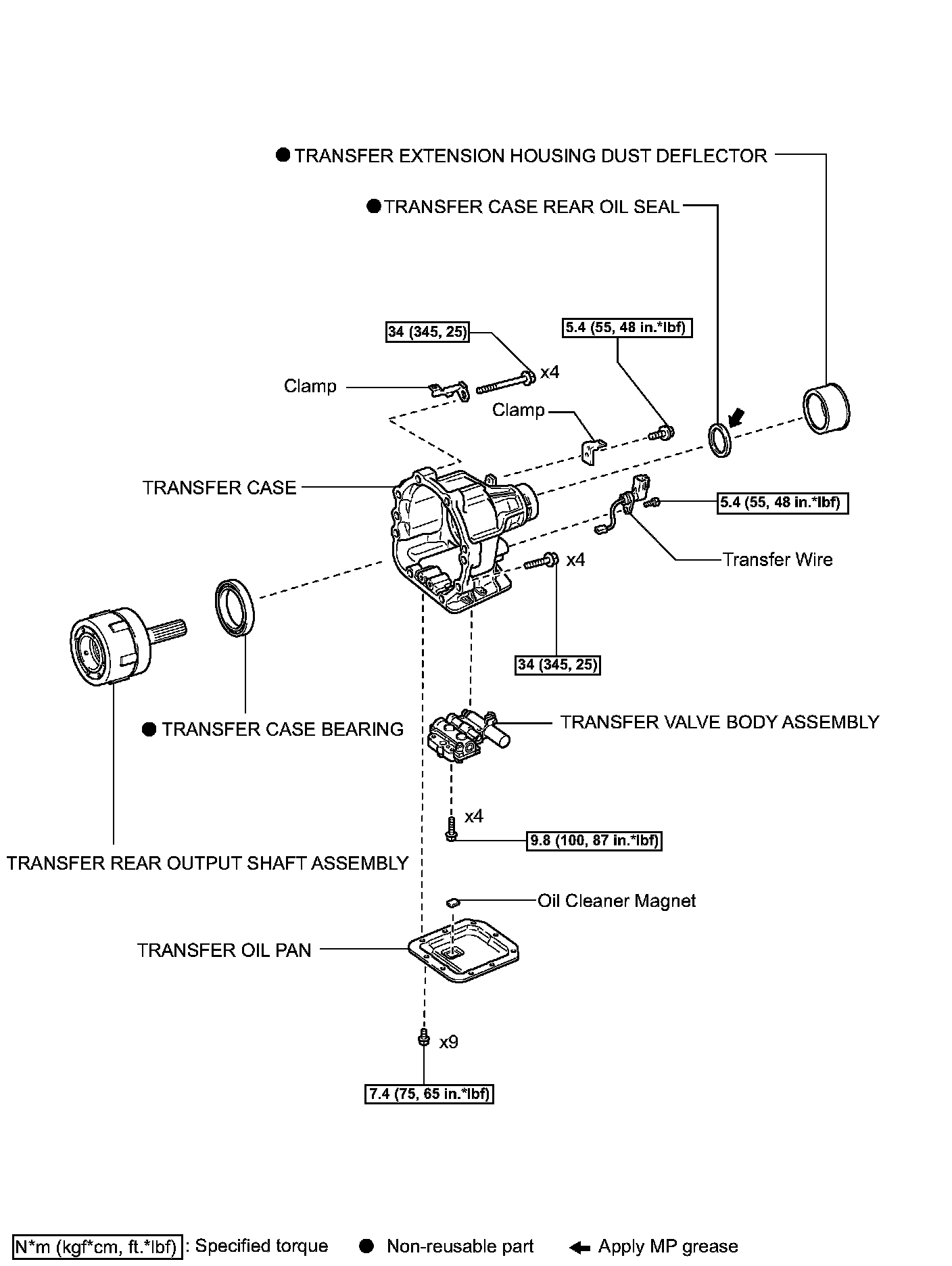 ● TRANSFER EXTENSION HOUSING DUST DEFLECTOR

● TRANSFER CASE REAR OIL SEAL

34 (345, 25)

x4

5.4 (55, 48 in.*lbf)

Clamp

Clamp

TRANSFER CASE

5.4 (55, 48 in.*lbf)

Transfer Wire

x4

34 (345, 25)

● TRANSFER CASE BEARING

TRANSFER VALVE BODY ASSEMBLY

x4

9.8 (100, 87 in.*lbf)

TRANSFER REAR OUTPUT SHAFT ASSEMBLY

Oil Cleaner Magnet

TRANSFER OIL PAN

x9

7.4 (75, 65 in.*lbf)

N*m (kgf*cm, ft.*lbf) : Specified torque ● Non-reusable part ← Apply MP grease