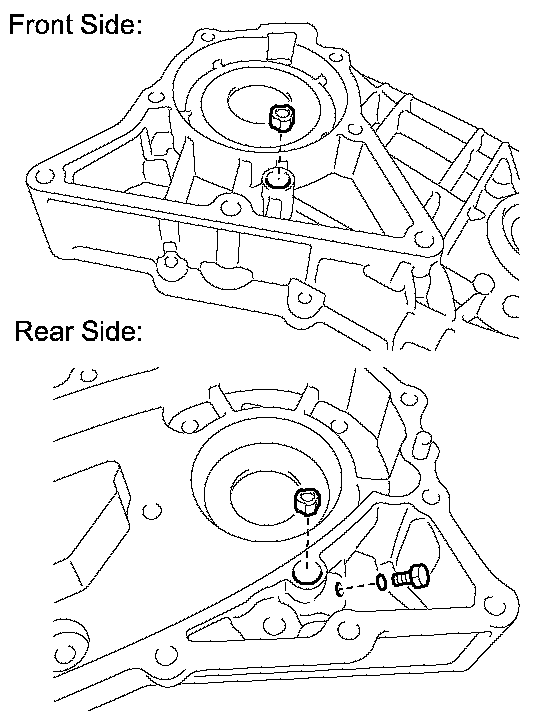 Front Side:

Rear Side: