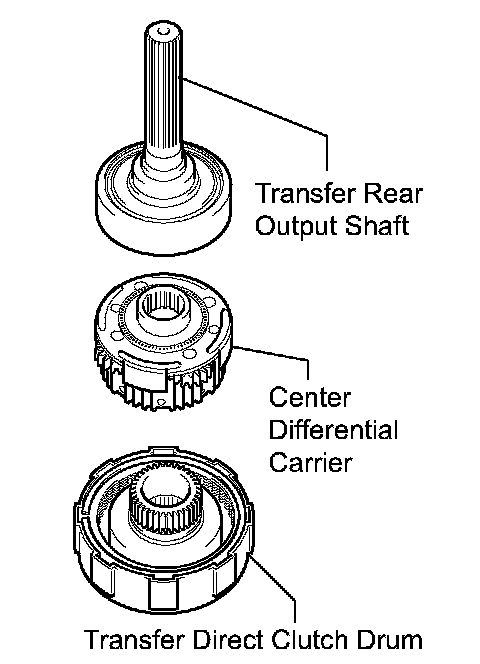 Transfer Rear Output Shaft

Center Differential Carrier

Transfer Direct Clutch Drum