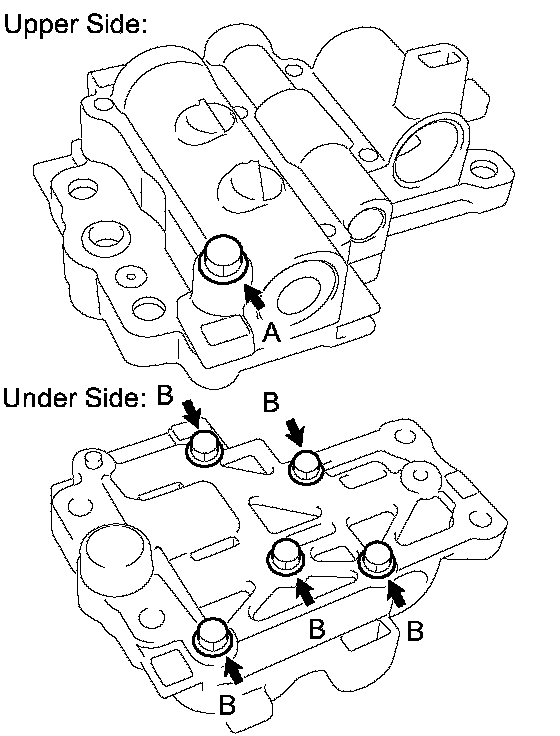 Upper Side:

A

Under Side: B

B

B

B

B