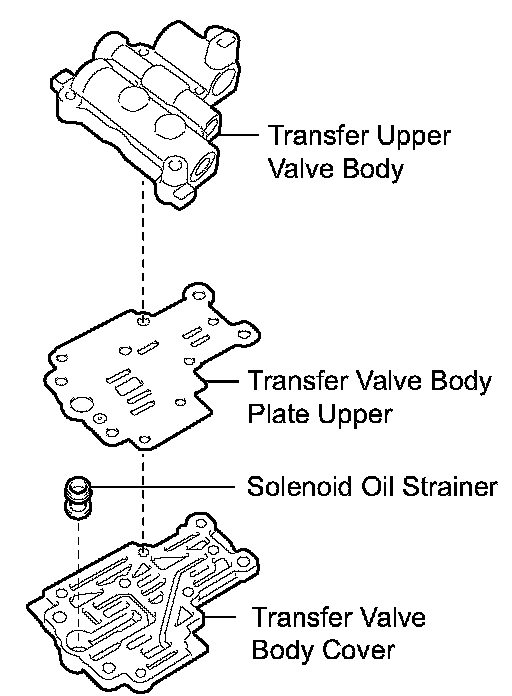 Transfer Upper Valve Body

Transfer Valve Body Plate Upper

Solenoid Oil Strainer

Transfer Valve Body Cover