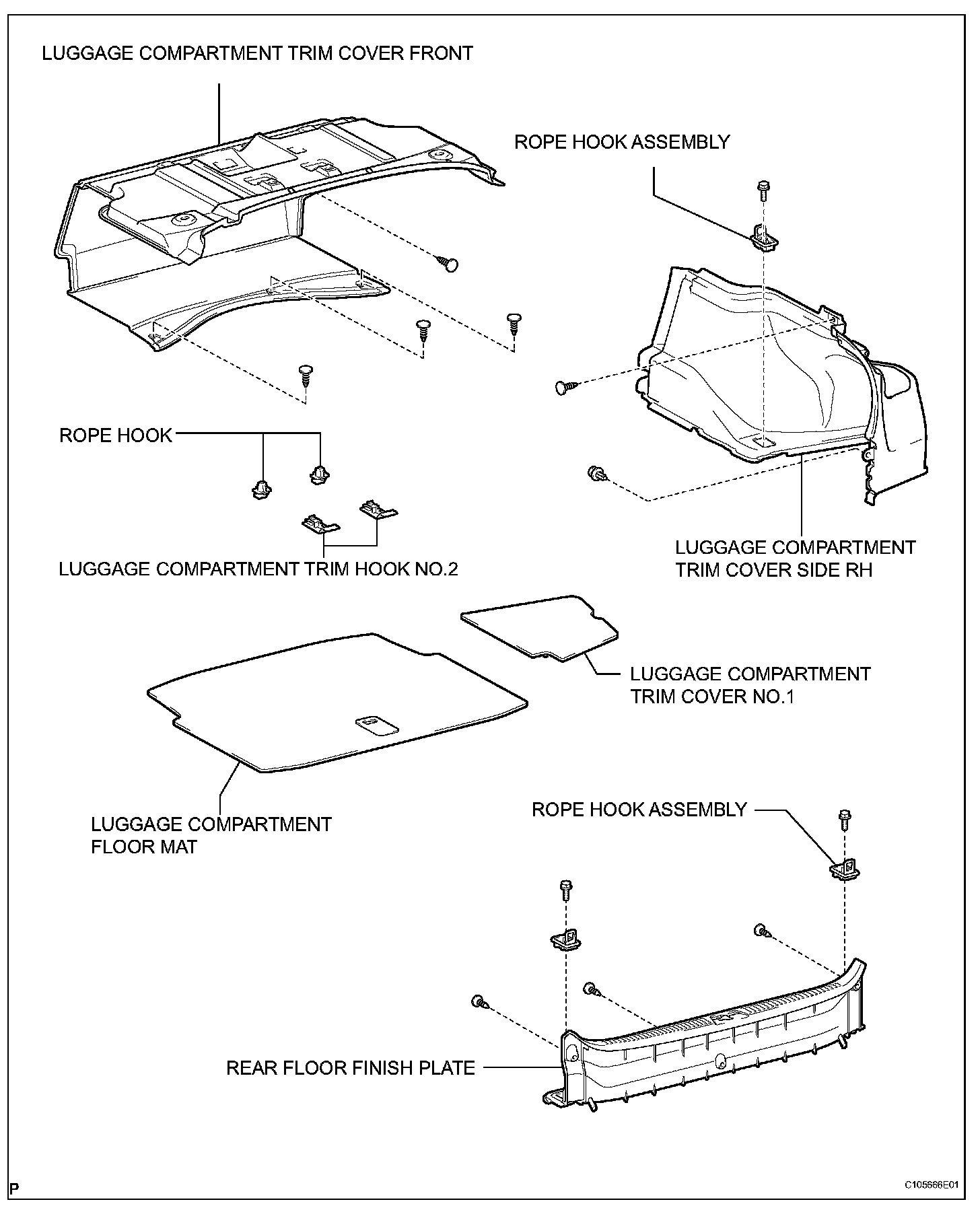 LUGGAGE COMPARTMENT TRIM COVER FRONT

ROPE HOOK ASSEMBLY

ROPE HOOK

LUGGAGE COMPARTMENT TRIM HOOK NO.2

LUGGAGE COMPARTMENT TRIM COVER SIDE RH

LUGGAGE COMPARTMENT TRIM COVER NO.1

LUGGAGE COMPARTMENT FLOOR MAT

ROPE HOOK ASSEMBLY

REAR FLOOR FINISH PLATE

P

C105666E01