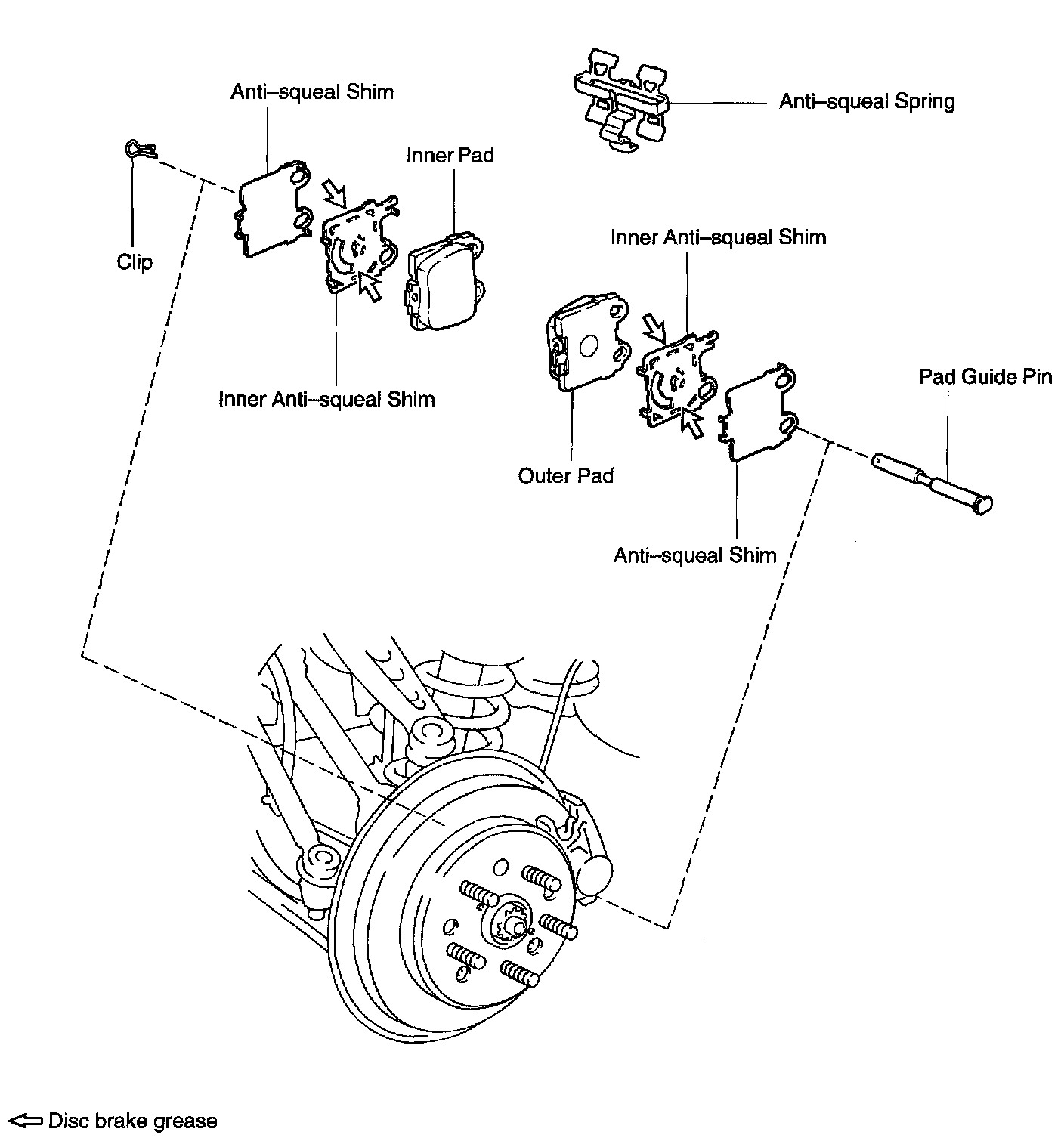 Anti–squeal Shim

Anti–squeal Spring

Inner Pad

Clip

Inner Anti–squeal Shim

Inner Anti–squeal Shim

Pad Guide Pin

Outer Pad

Anti–squeal Shim

⇦ Disc brake grease