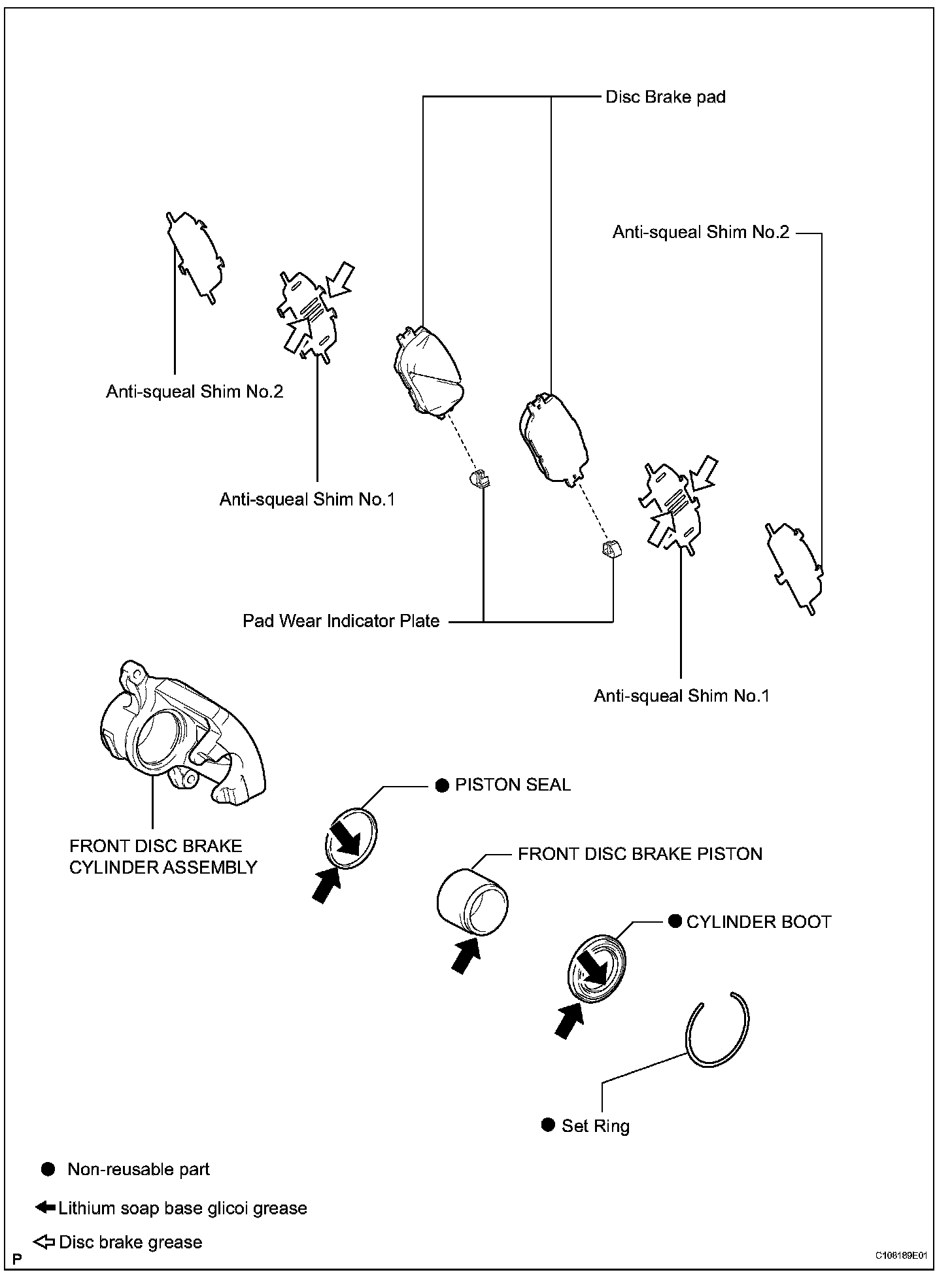 Disc Brake pad

Anti-squeal Shim No.2

Anti-squeal Shim No.2

Anti-squeal Shim No.1

Pad Wear Indicator Plate

Anti-squeal Shim No.1

● PISTON SEAL

FRONT DISC BRAKE CYLINDER ASSEMBLY

FRONT DISC BRAKE PISTON

● CYLINDER BOOT

● Set Ring

● Non-reusable part

Lithium soap base glicoi grease

Disc brake grease

P

C108189E01