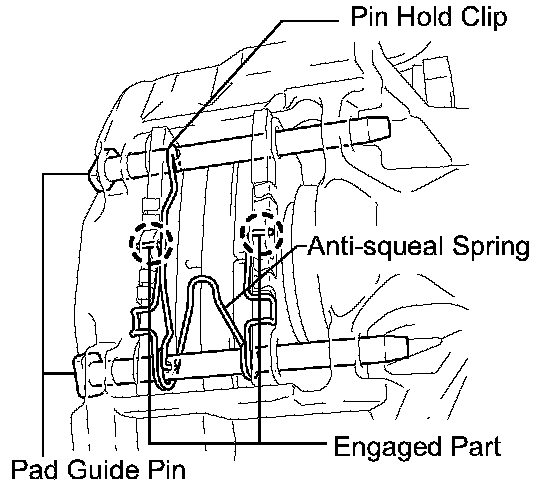 Pin Hold Clip

Anti-squeal Spring

Engaged Part

Pad Guide Pin