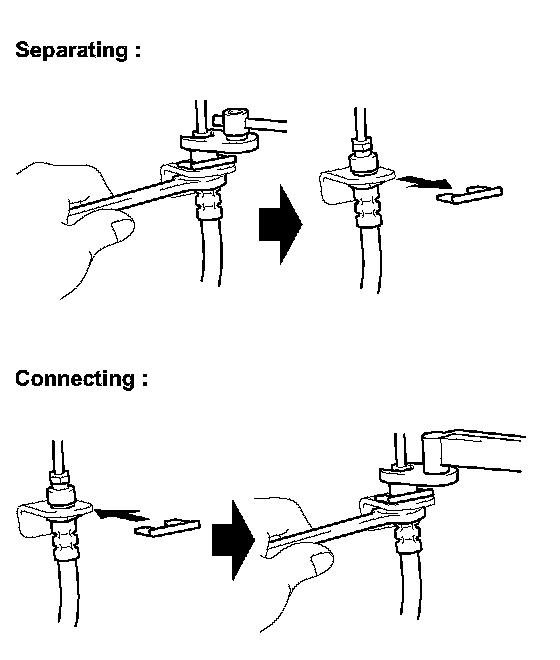 Separating :

Connecting :