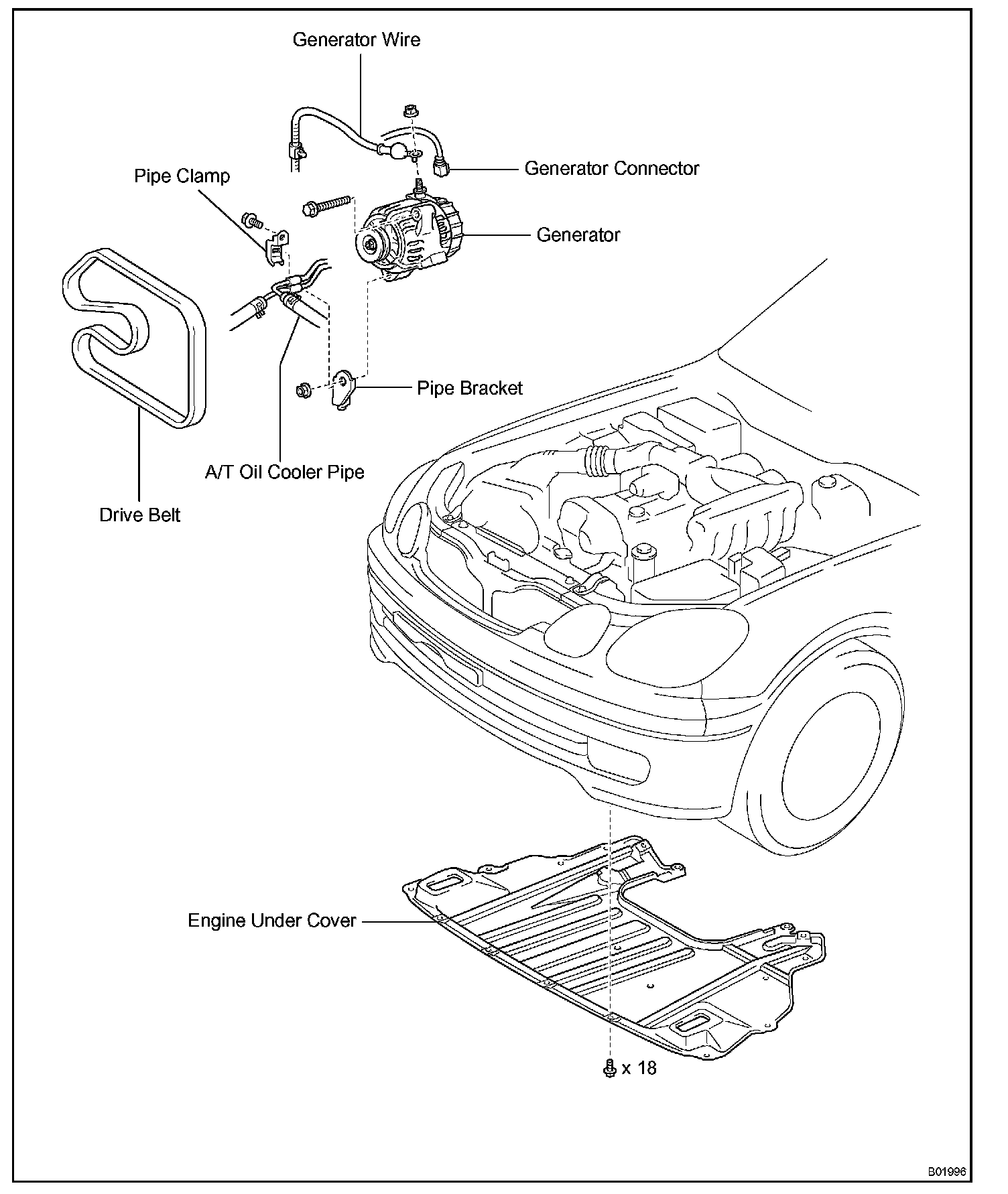 Generator Wire

Generator Connector

Pipe Clamp

Generator

Pipe Bracket

A/T Oil Cooler Pipe

Drive Belt

Engine Under Cover

x 18

B01996