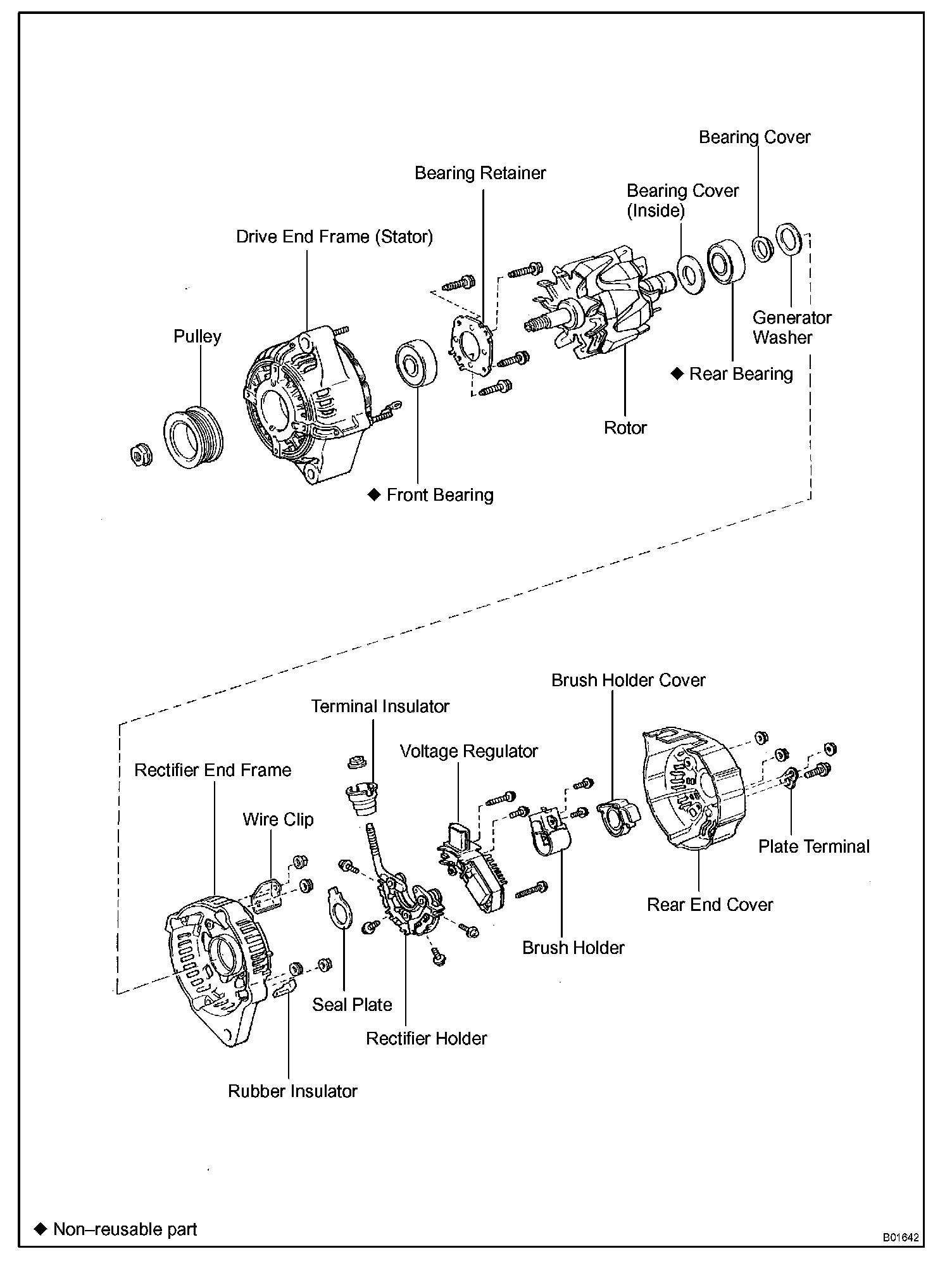 Bearing Cover

Bearing Retainer

Bearing Cover (Inside)

Drive End Frame (Stator)

Generator Washer

Pulley

◆ Rear Bearing

Rotor

◆ Front Bearing

Brush Holder Cover

Terminal Insulator

Voltage Regulator

Rectifier End Frame

Wire Clip

Plate Terminal

Rear End Cover

Brush Holder

Seal Plate

Rectifier Holder

Rubber Insulator

◆ Non–reusable part

B01642