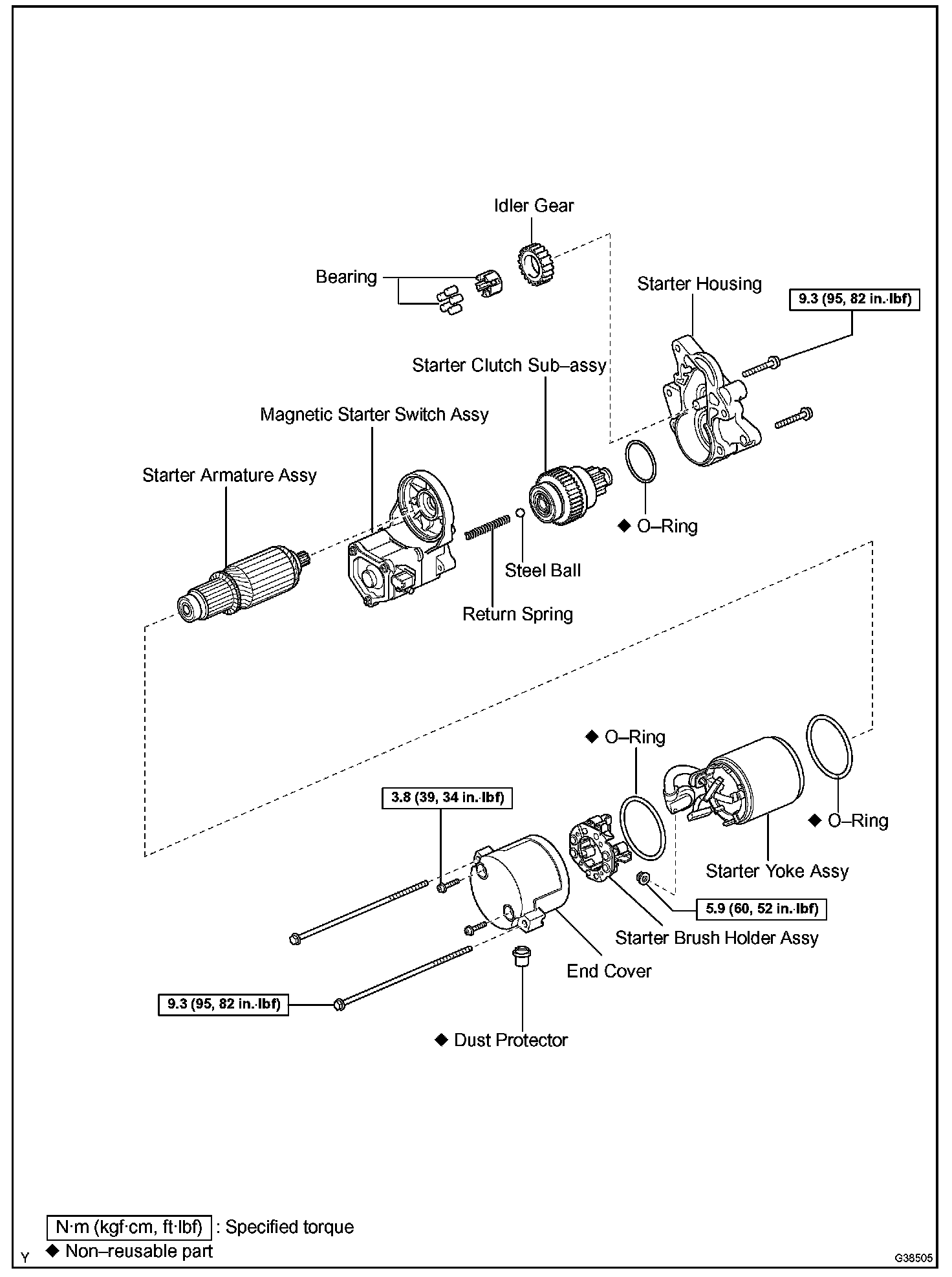 Idler Gear

Bearing

Starter Housing

9.3 (95, 82 in.·lbf)

Starter Clutch Sub–assy

Magnetic Starter Switch Assy

Starter Armature Assy

◆ O–Ring

Steel Ball

Return Spring

◆ O–Ring

3.8 (39, 34 in.·lbf)

◆ O–Ring

Starter Yoke Assy

5.9 (60, 52 in.·lbf)

Starter Brush Holder Assy

End Cover

9.3 (95, 82 in.·lbf)

◆ Dust Protector

N·m (kgf·cm, ft·lbf) : Specified torque

◆ Non–reusable part

Y

G38505