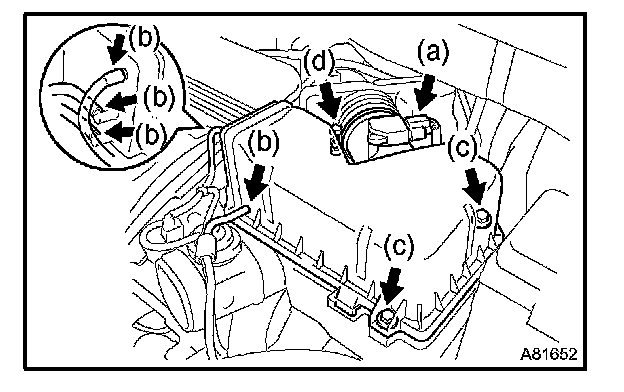 (b)
(b)
(b)
(d)
(a)
(b)
(c)
(c)
A81652