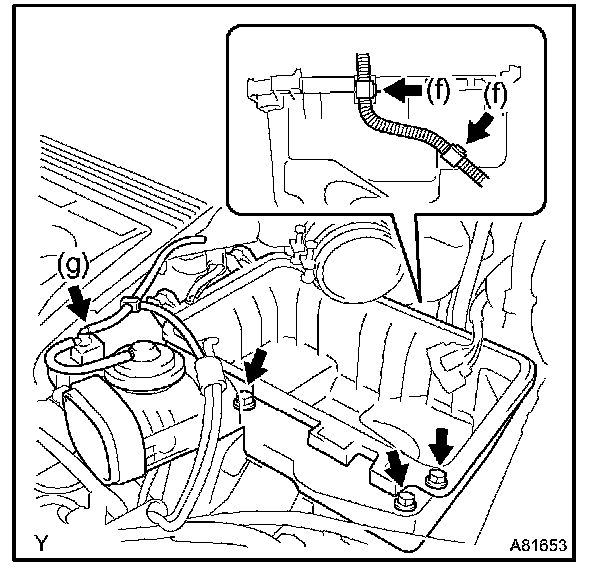 (f)
(f)
(g)
Y
A81653