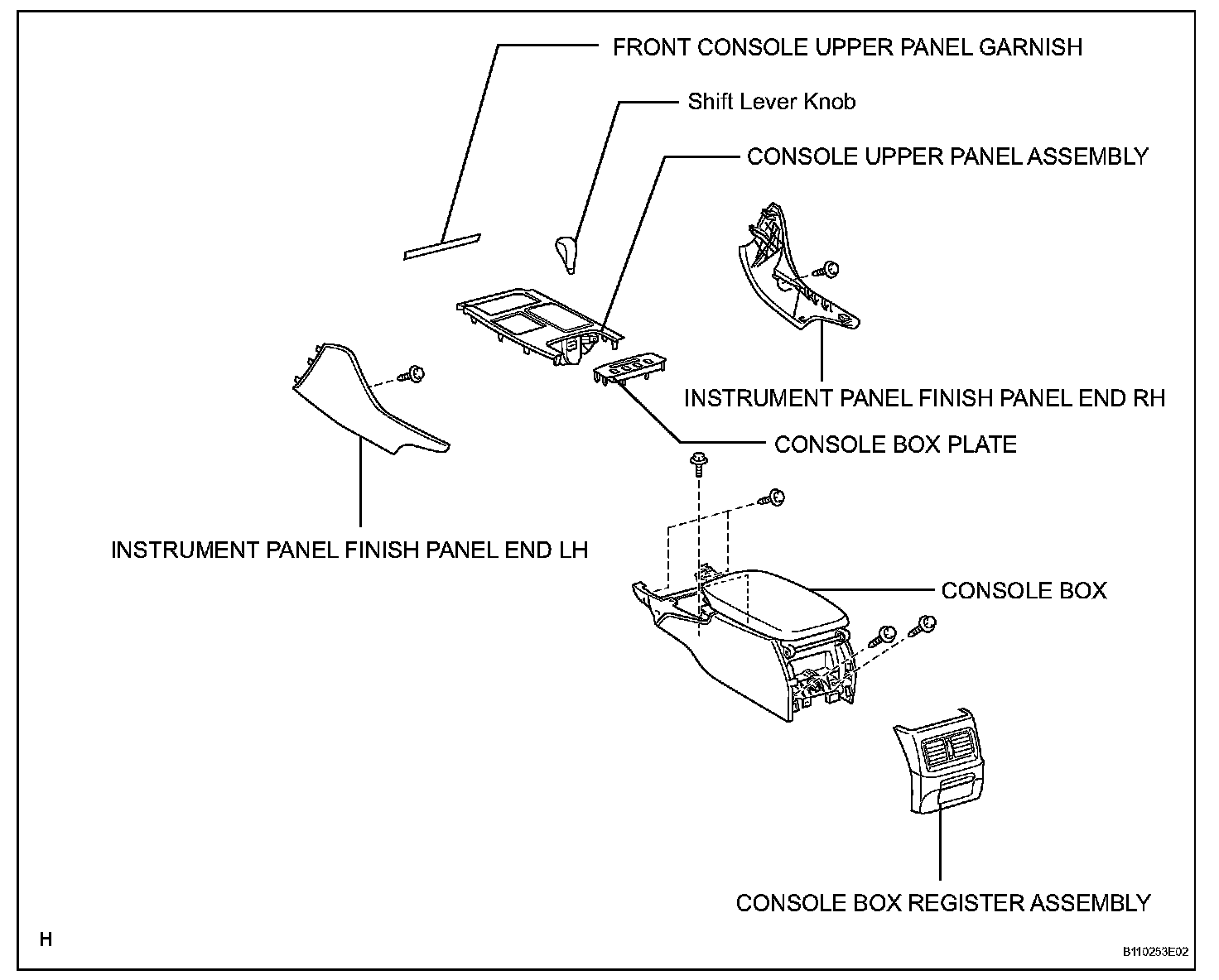 FRONT CONSOLE UPPER PANEL GARNISH

Shift Lever Knob

CONSOLE UPPER PANEL ASSEMBLY

INSTRUMENT PANEL FINISH PANEL END RH

CONSOLE BOX PLATE

INSTRUMENT PANEL FINISH PANEL END LH

CONSOLE BOX

CONSOLE BOX REGISTER ASSEMBLY

H

B110253E02