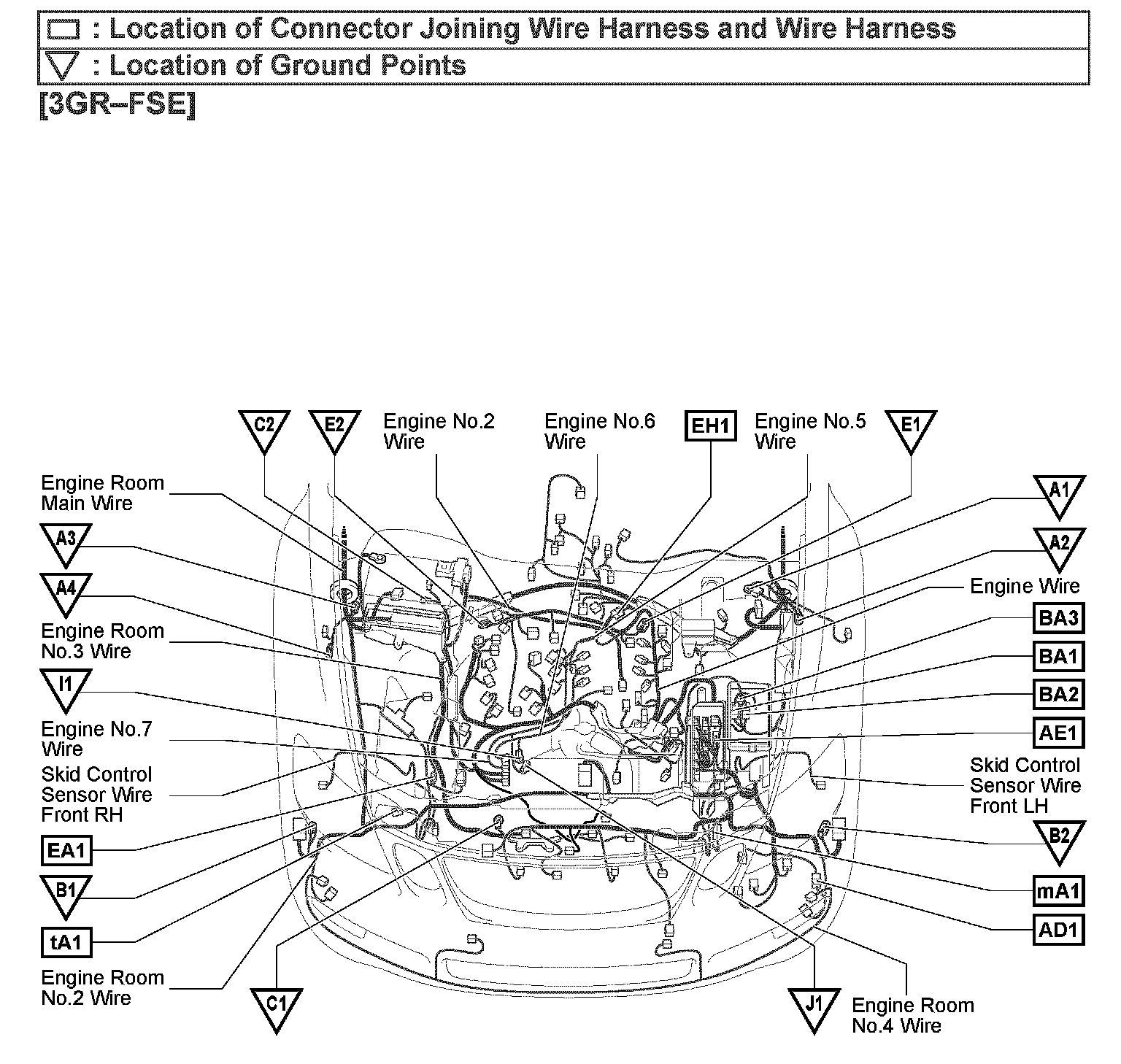 : Location of Connector Joining Wire Harness and Wire Harness
: Location of Ground Points
[3GR–FSE]

C2
E2
Engine No.2 Wire
Engine No.6 Wire
EH1
Engine No.5 Wire
E1

Engine Room Main Wire
A3
A4
Engine Room No.3 Wire
I1
Engine No.7 Wire
Skid Control Sensor Wire Front RH
EA1
B1
tA1
Engine Room No.2 Wire
C1

A1
A2
Engine Wire
BA3
BA1
BA2
AE1
Skid Control Sensor Wire Front LH
B2
mA1
AD1
J1
Engine Room No.4 Wire