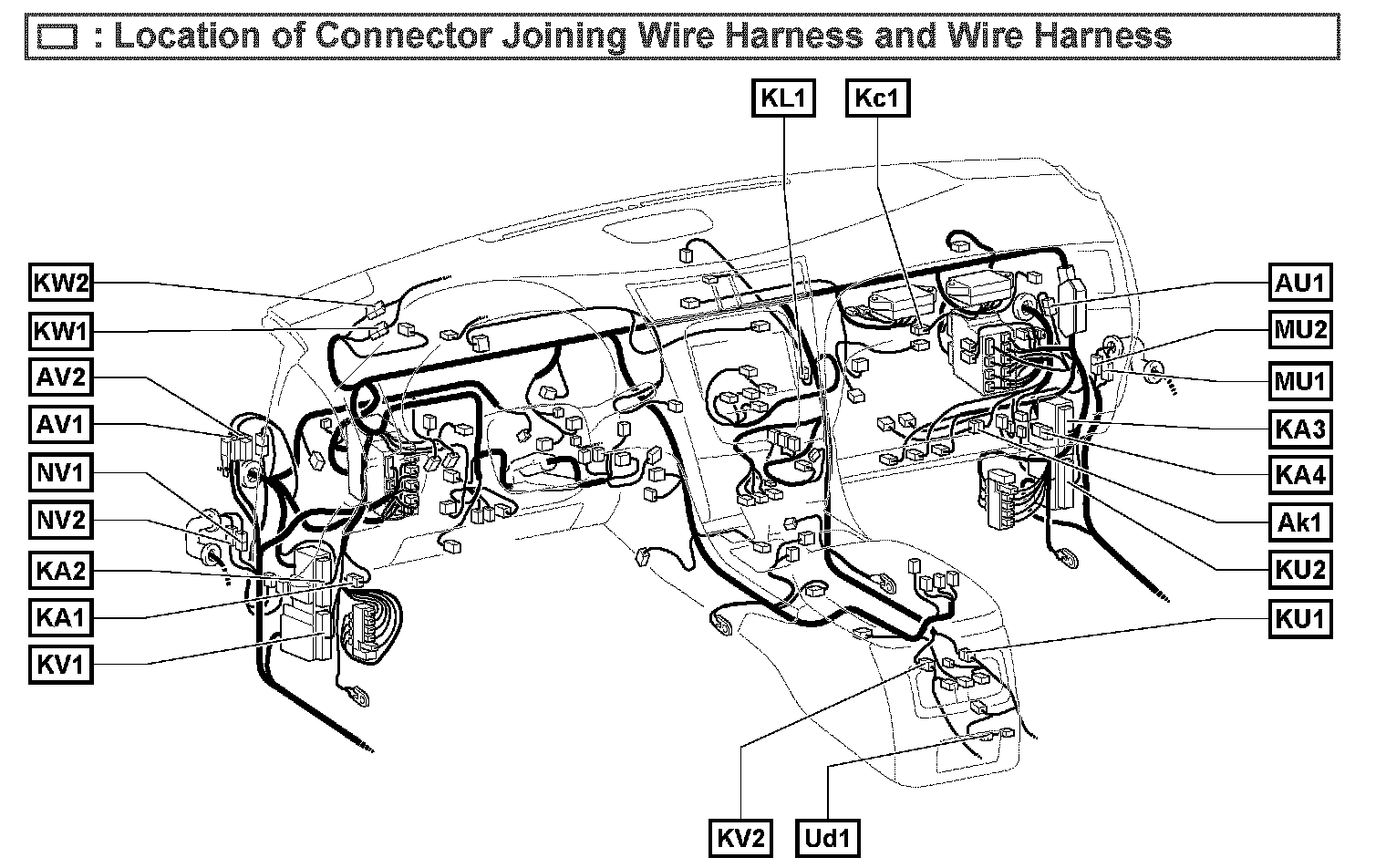 : Location of Connector Joining Wire Harness and Wire Harness

KL1
Kc1

KW2
KW1
AV2
AV1
NV1
NV2
KA2
KA1
KV1

AU1
MU2
MU1
KA3
KA4
Ak1
KU2
KU1

KV2
Ud1