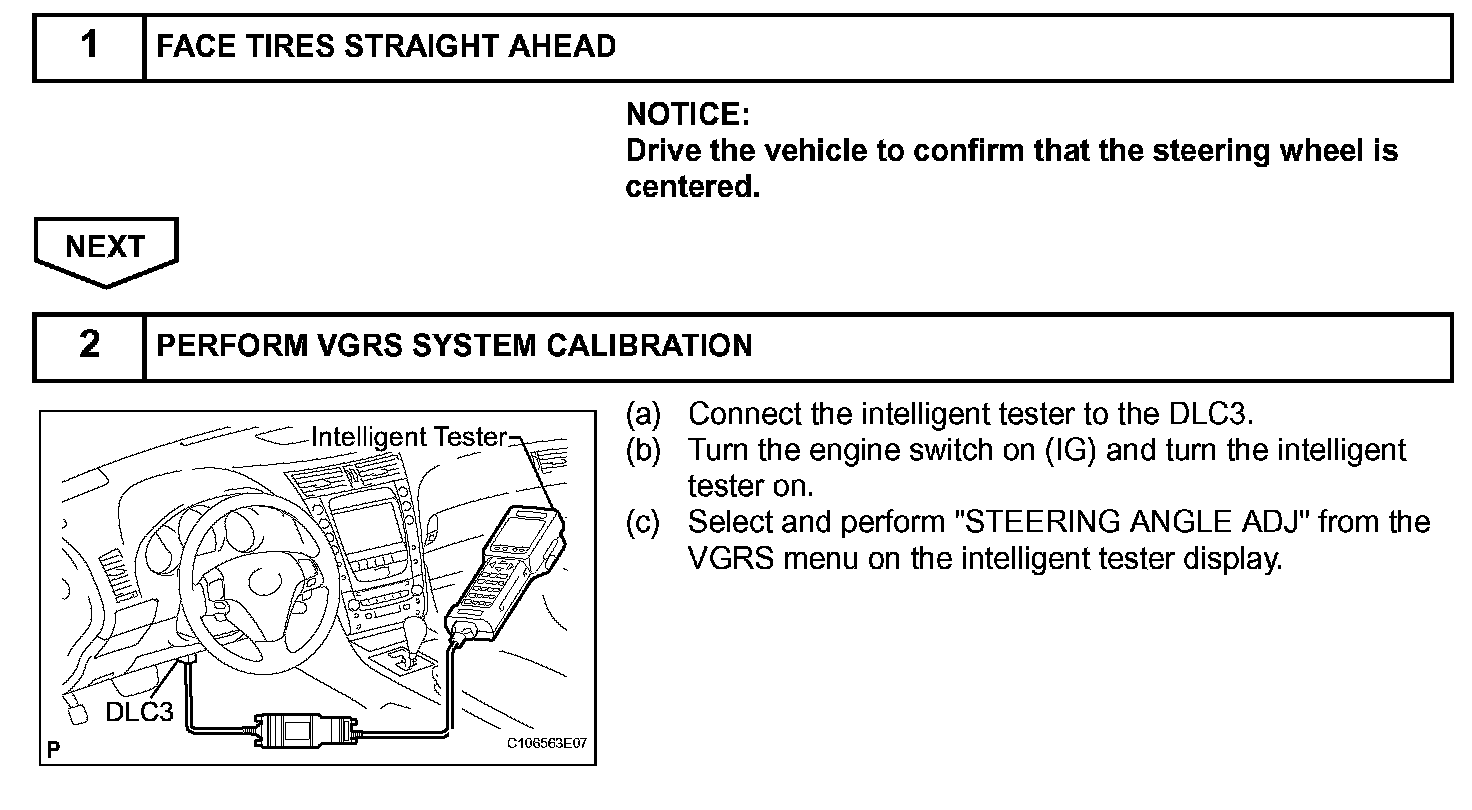 1 FACE TIRES STRAIGHT AHEAD

NOTICE:
Drive the vehicle to confirm that the steering wheel is centered.

NEXT

2 PERFORM VGRS SYSTEM CALIBRATION

Intelligent Tester
DLC3
P
C106563E07

(a) Connect the intelligent tester to the DLC3.
(b) Turn the engine switch on (IG) and turn the intelligent tester on.
(c) Select and perform "STEERING ANGLE ADJ" from the VGRS menu on the intelligent tester display.