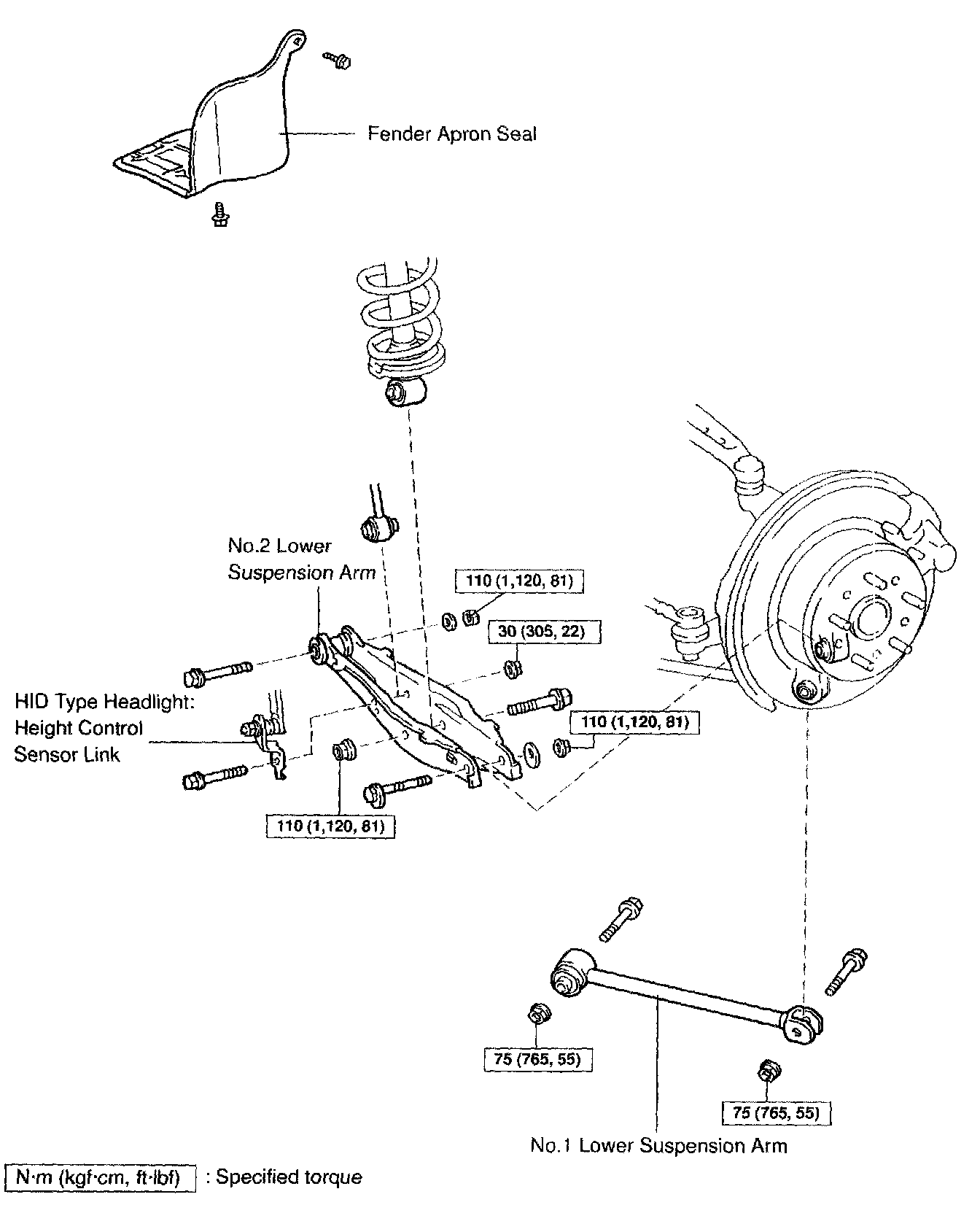 Fender Apron Seal

No.2 Lower
Suspension Arm

110 (1,120, 81)

30 (305, 22)

HID Type Headlight:
Height Control
Sensor Link

110 (1,120, 81)

110 (1,120, 81)

75 (765, 55)

75 (765, 55)

No.1 Lower Suspension Arm

N·m (kgf·cm, ft·lbf) : Specified torque