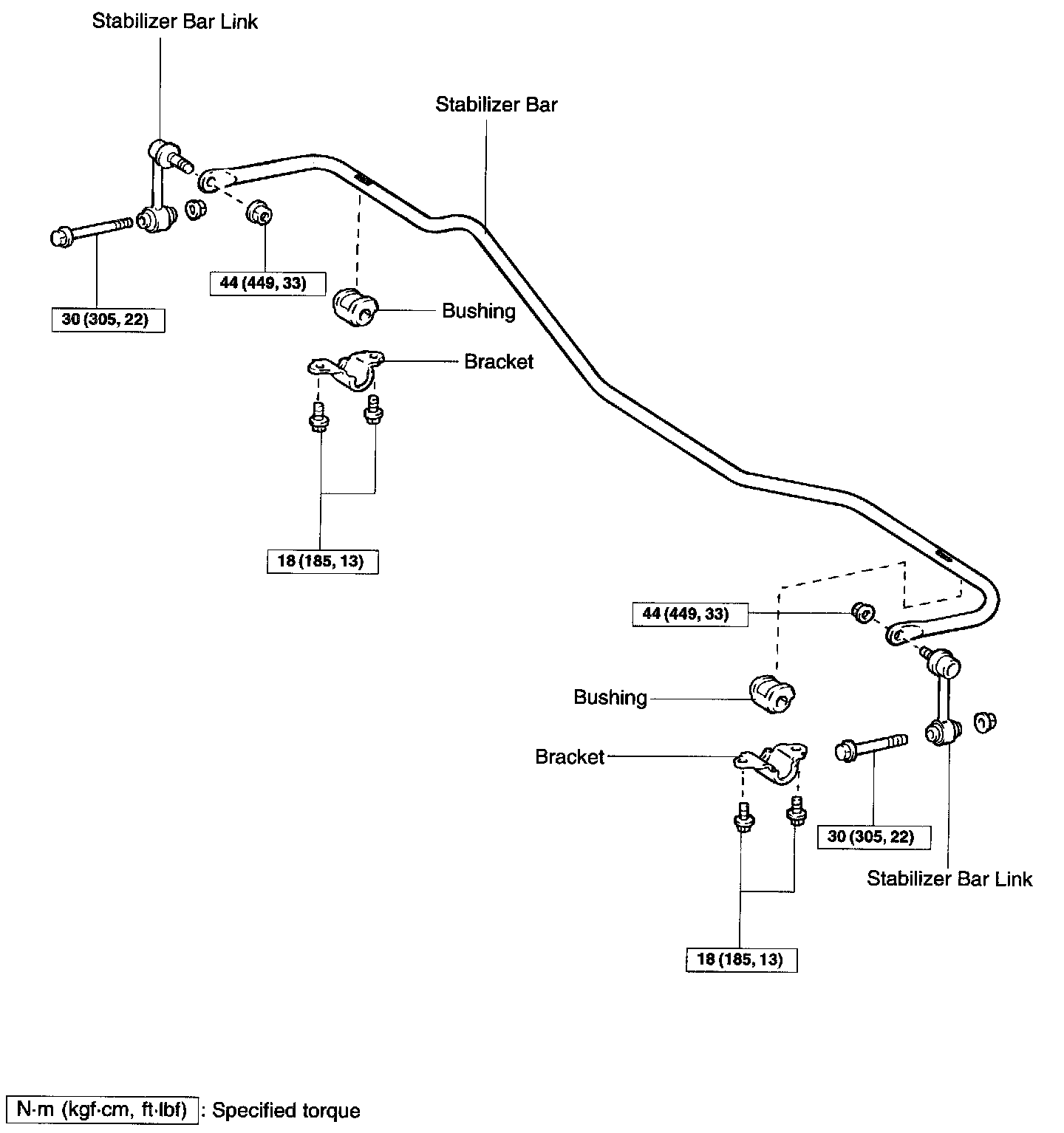 Stabilizer Bar Link

Stabilizer Bar

44 (449, 33)

30 (305, 22)

Bushing

Bracket

18 (185, 13)

44 (449, 33)

Bushing

Bracket

30 (305, 22)

Stabilizer Bar Link

18 (185, 13)

N·m (kgf·cm, ft·lbf) : Specified torque