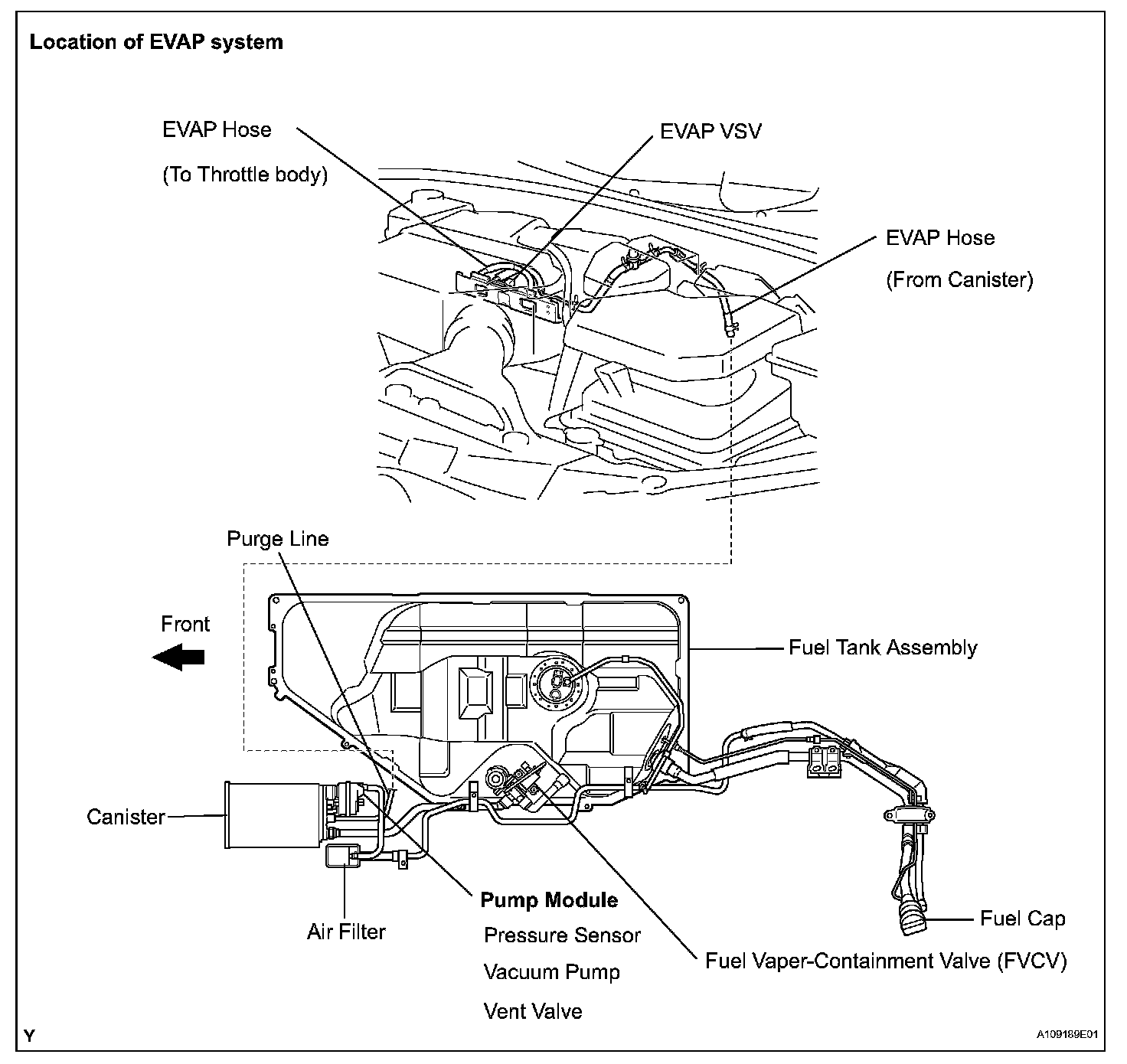 Location of EVAP system

EVAP Hose
(To Throttle body)

EVAP VSV

EVAP Hose
(From Canister)

Purge Line

Front

Fuel Tank Assembly

Canister

Air Filter

Pump Module
Pressure Sensor
Vacuum Pump
Vent Valve

Fuel Vaper-Containment Valve (FVCV)

Fuel Cap

Y

A109189E01