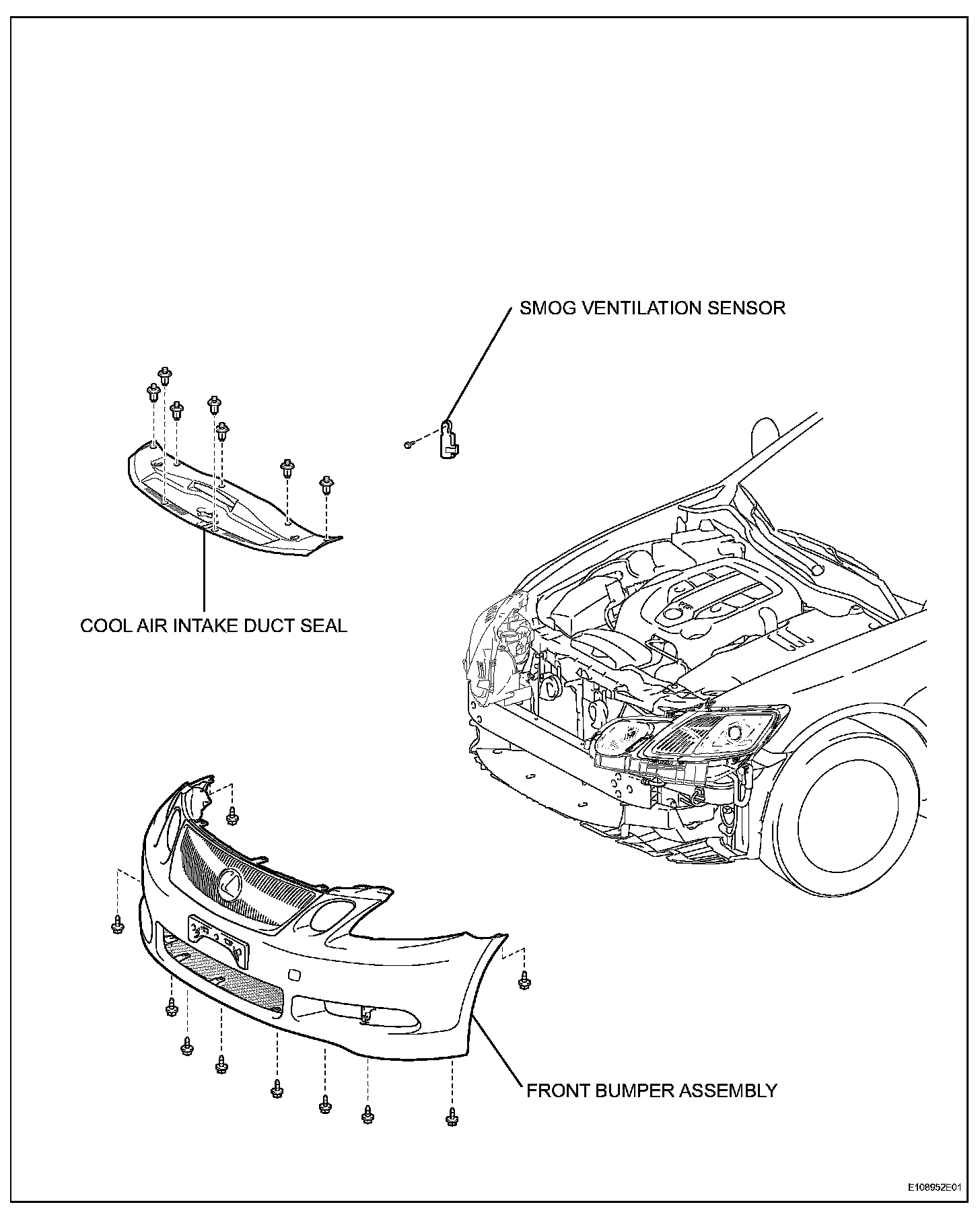 SMOG VENTILATION SENSOR

COOL AIR INTAKE DUCT SEAL

FRONT BUMPER ASSEMBLY

E108952E01