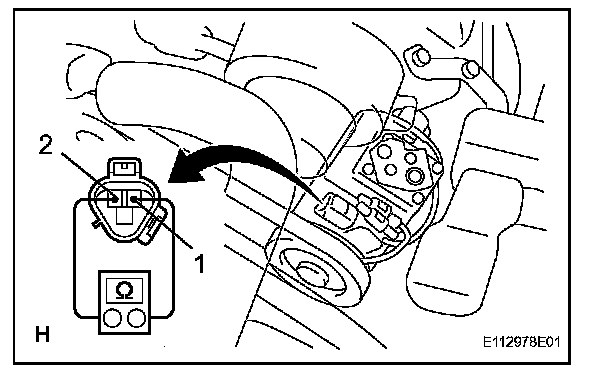 2

1

Ω

H

E112978E01