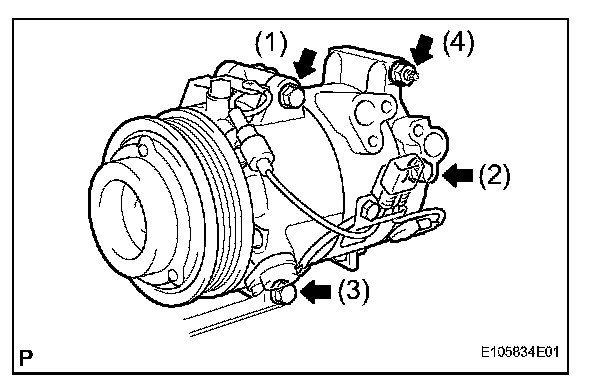 (1)
(4)
(2)
(3)
P
E105834E01