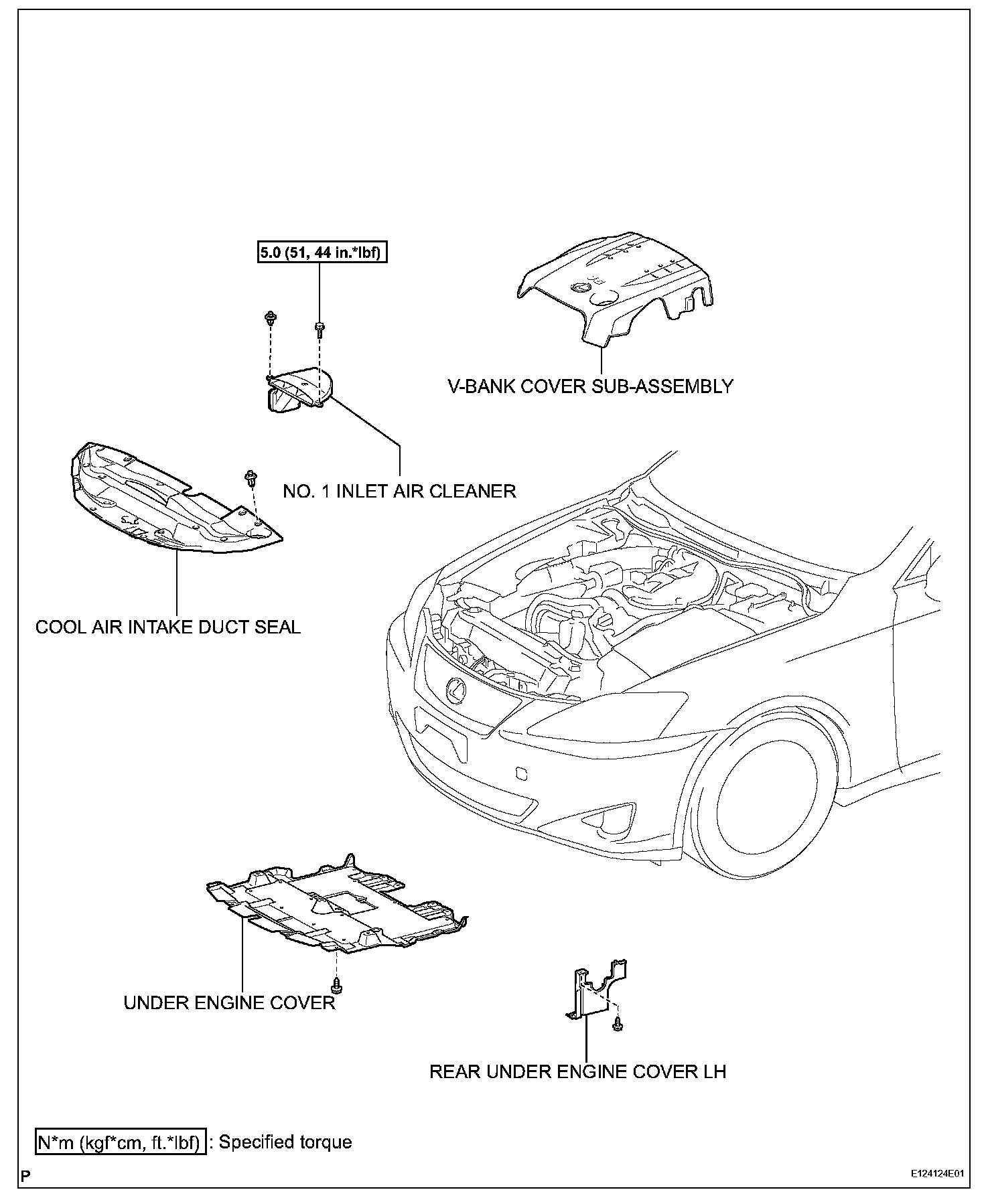 5.0 (51, 44 in.*lbf)

V-BANK COVER SUB-ASSEMBLY

NO. 1 INLET AIR CLEANER

COOL AIR INTAKE DUCT SEAL

UNDER ENGINE COVER

REAR UNDER ENGINE COVER LH

N*m (kgf*cm, ft.*lbf) : Specified torque

P

E124124E01