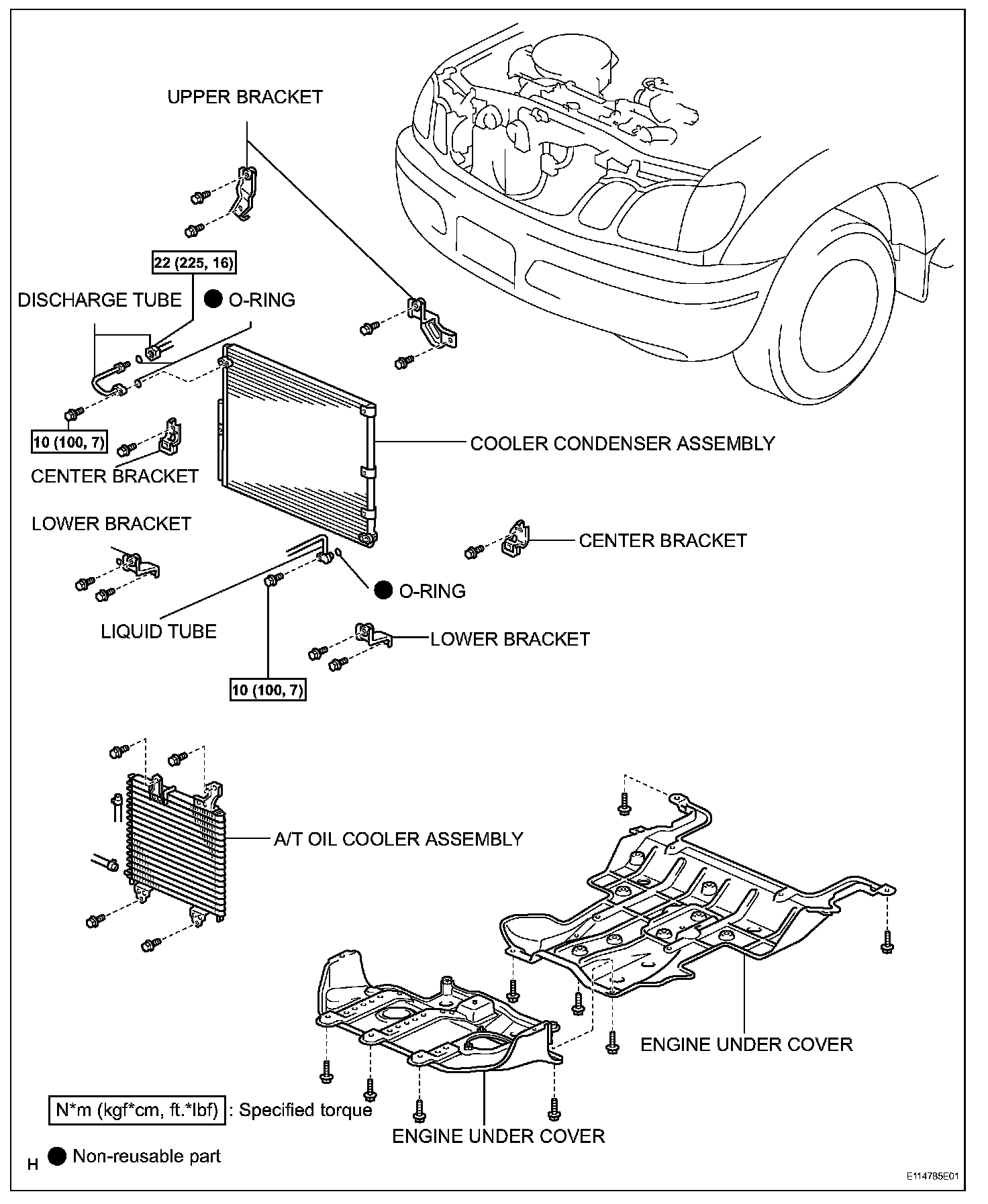 UPPER BRACKET

22 (225, 16)

DISCHARGE TUBE

● O-RING

10 (100, 7)

CENTER BRACKET

COOLER CONDENSER ASSEMBLY

LOWER BRACKET

CENTER BRACKET

● O-RING

LIQUID TUBE

LOWER BRACKET

10 (100, 7)

A/T OIL COOLER ASSEMBLY

ENGINE UNDER COVER

N*m (kgf*cm, ft.*lbf) : Specified torque

ENGINE UNDER COVER

H ● Non-reusable part

E114785E01