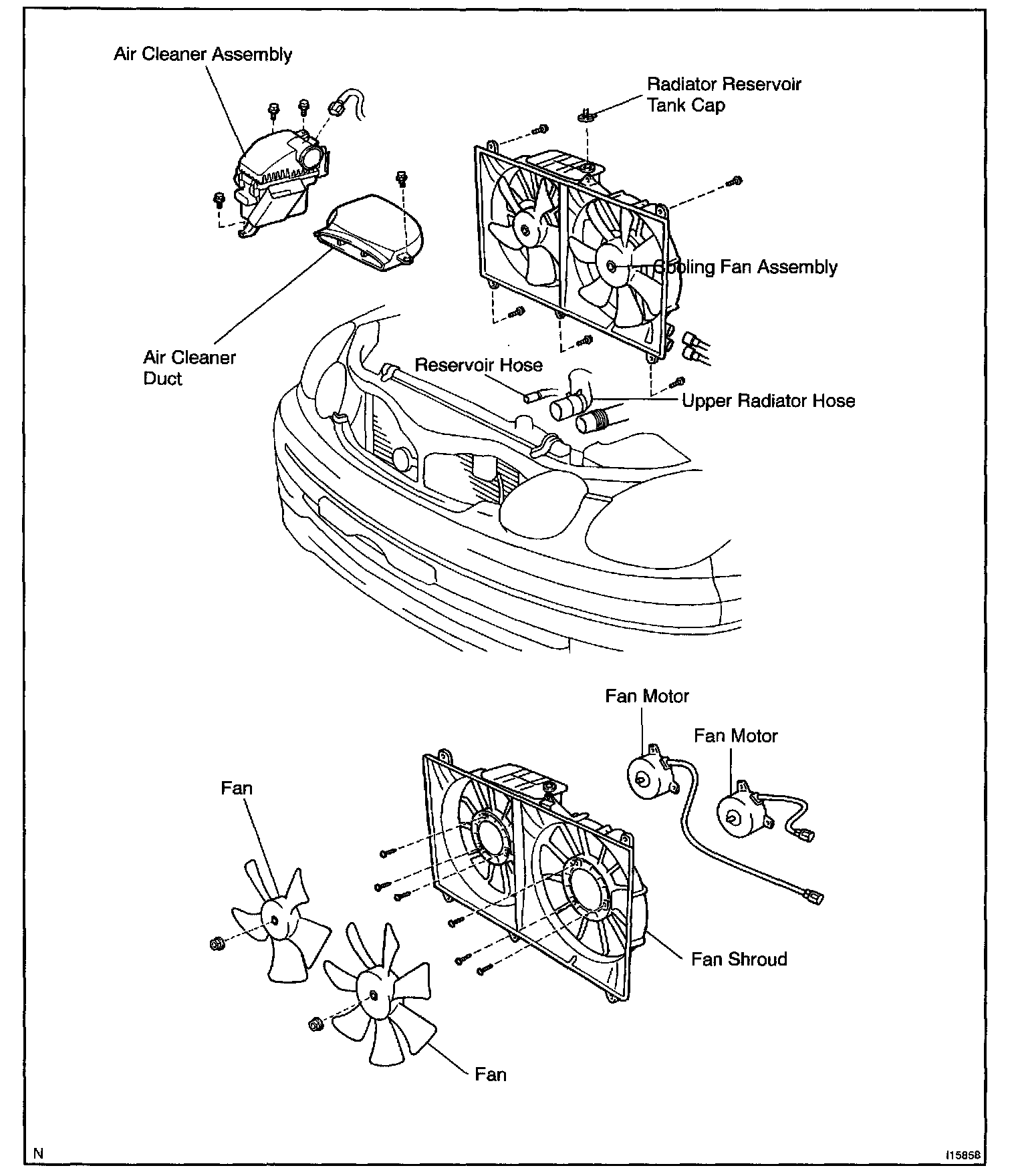 Air Cleaner Assembly

Radiator Reservoir Tank Cap

Cooling Fan Assembly

Air Cleaner Duct

Reservoir Hose

Upper Radiator Hose

Fan Motor

Fan Motor

Fan

Fan Shroud

Fan

N

I15858