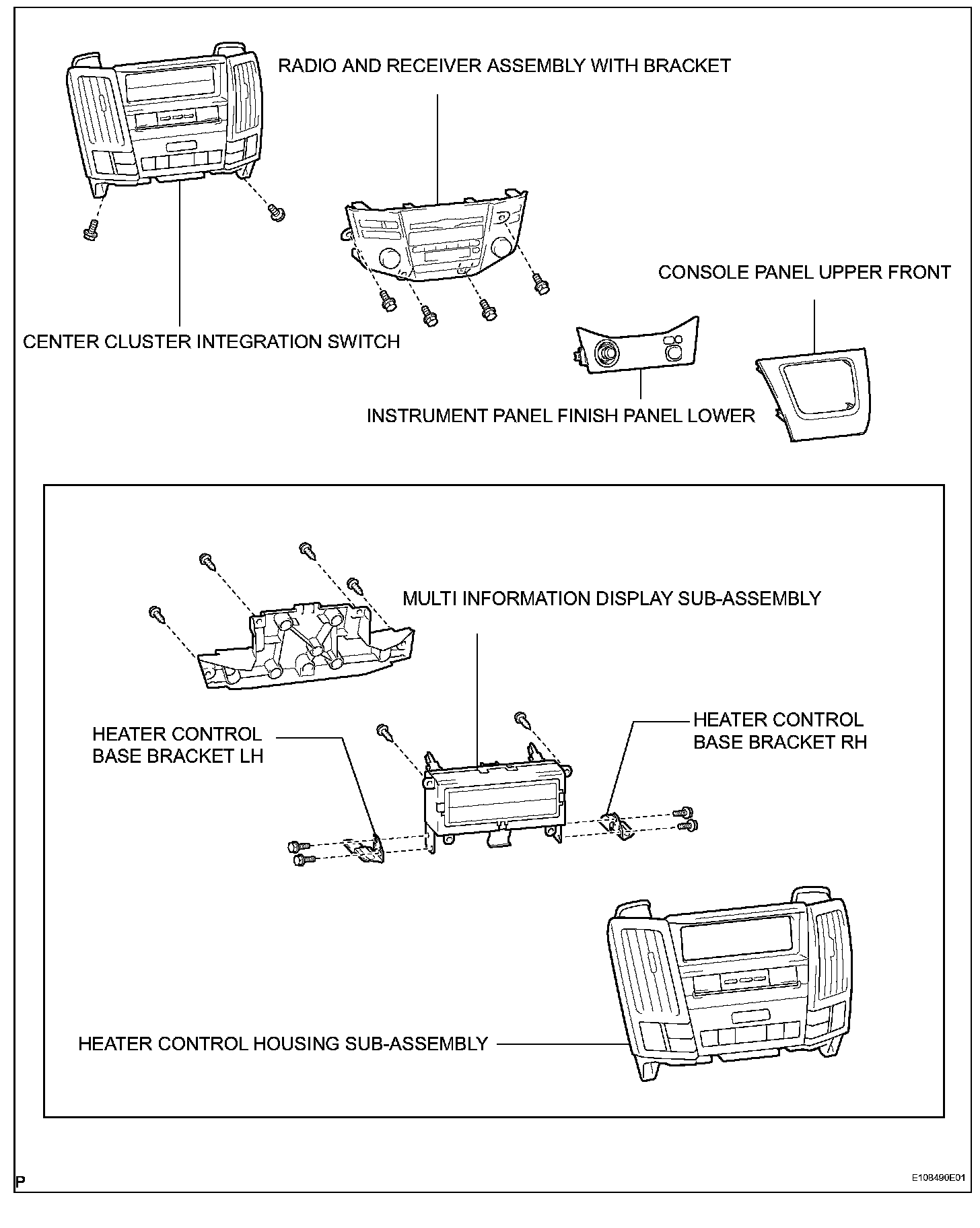 RADIO AND RECEIVER ASSEMBLY WITH BRACKET

CONSOLE PANEL UPPER FRONT

CENTER CLUSTER INTEGRATION SWITCH

INSTRUMENT PANEL FINISH PANEL LOWER

MULTI INFORMATION DISPLAY SUB-ASSEMBLY

HEATER CONTROL BASE BRACKET LH

HEATER CONTROL BASE BRACKET RH

HEATER CONTROL HOUSING SUB-ASSEMBLY

P

E108490E01